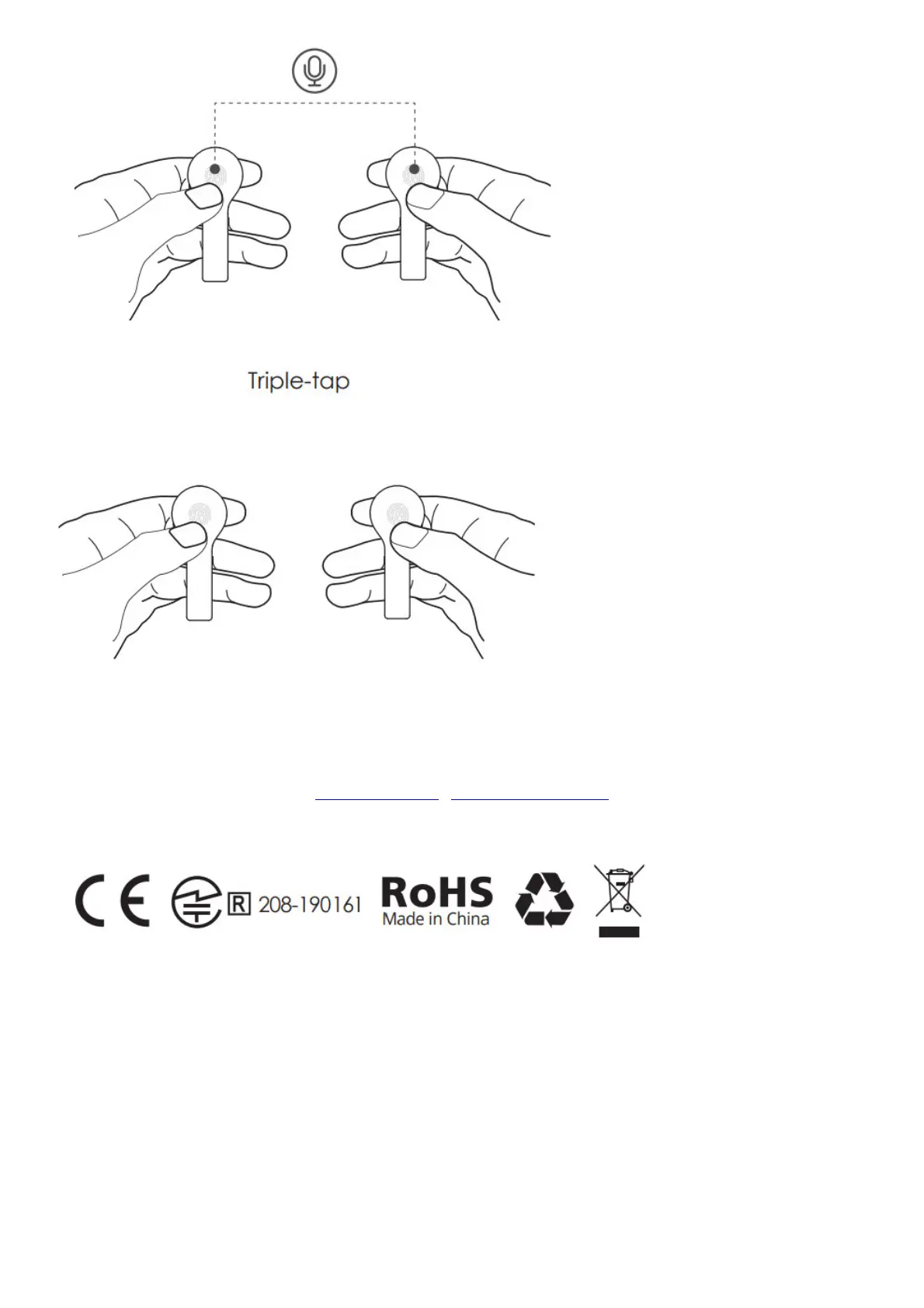 Triple-tap

CE

R 208-190161

RoHS
Made in China