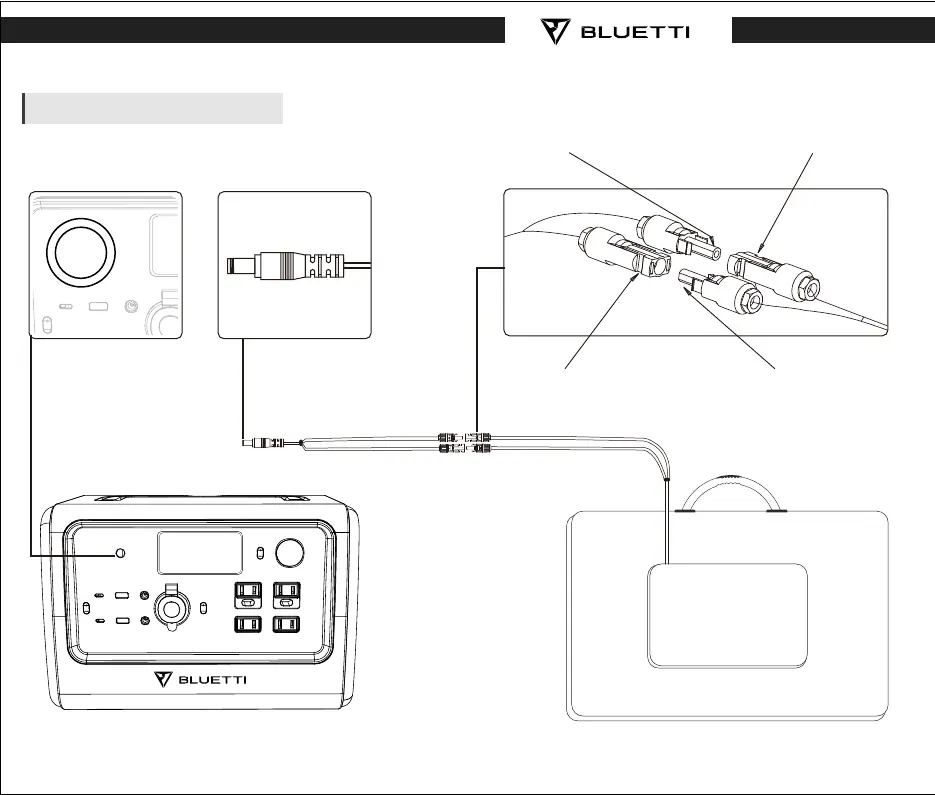 BLUETTI

BLUETTI