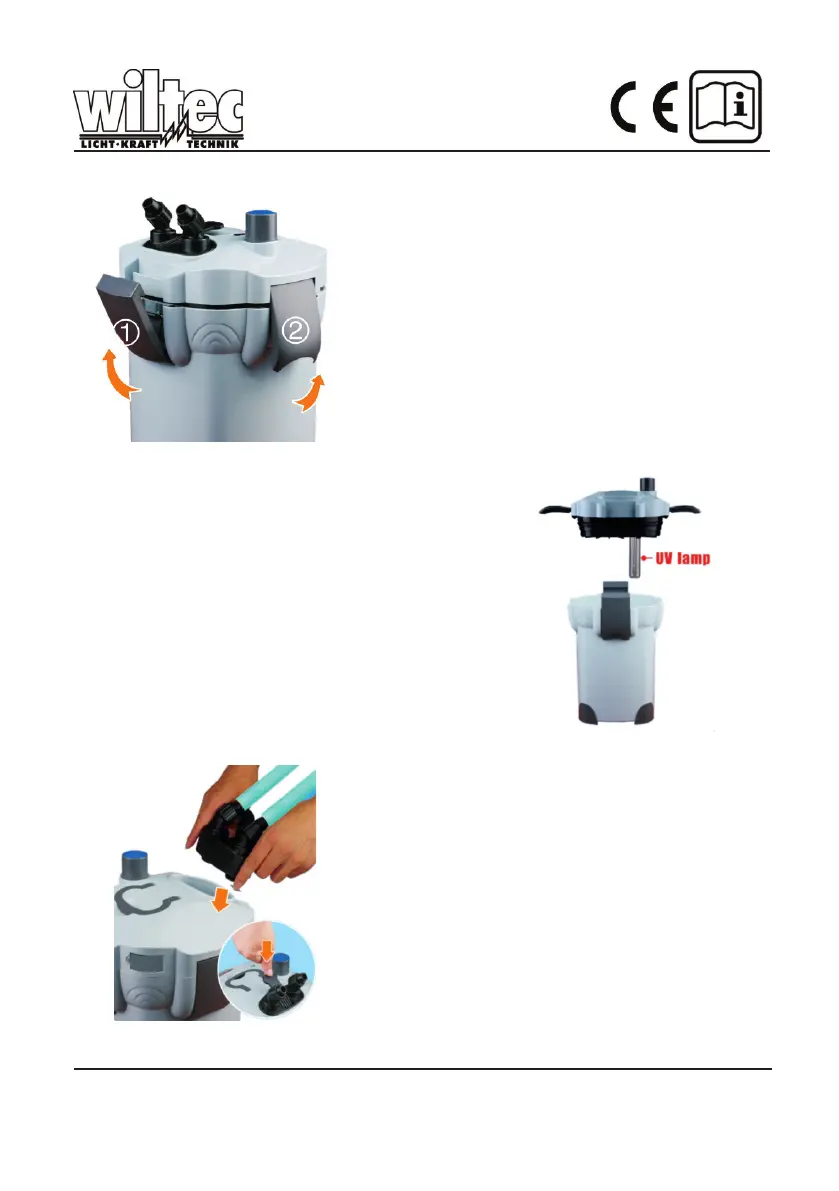 wiltec
LICHT·KRAFT TECHNIK

CE

①
②

UV lamp