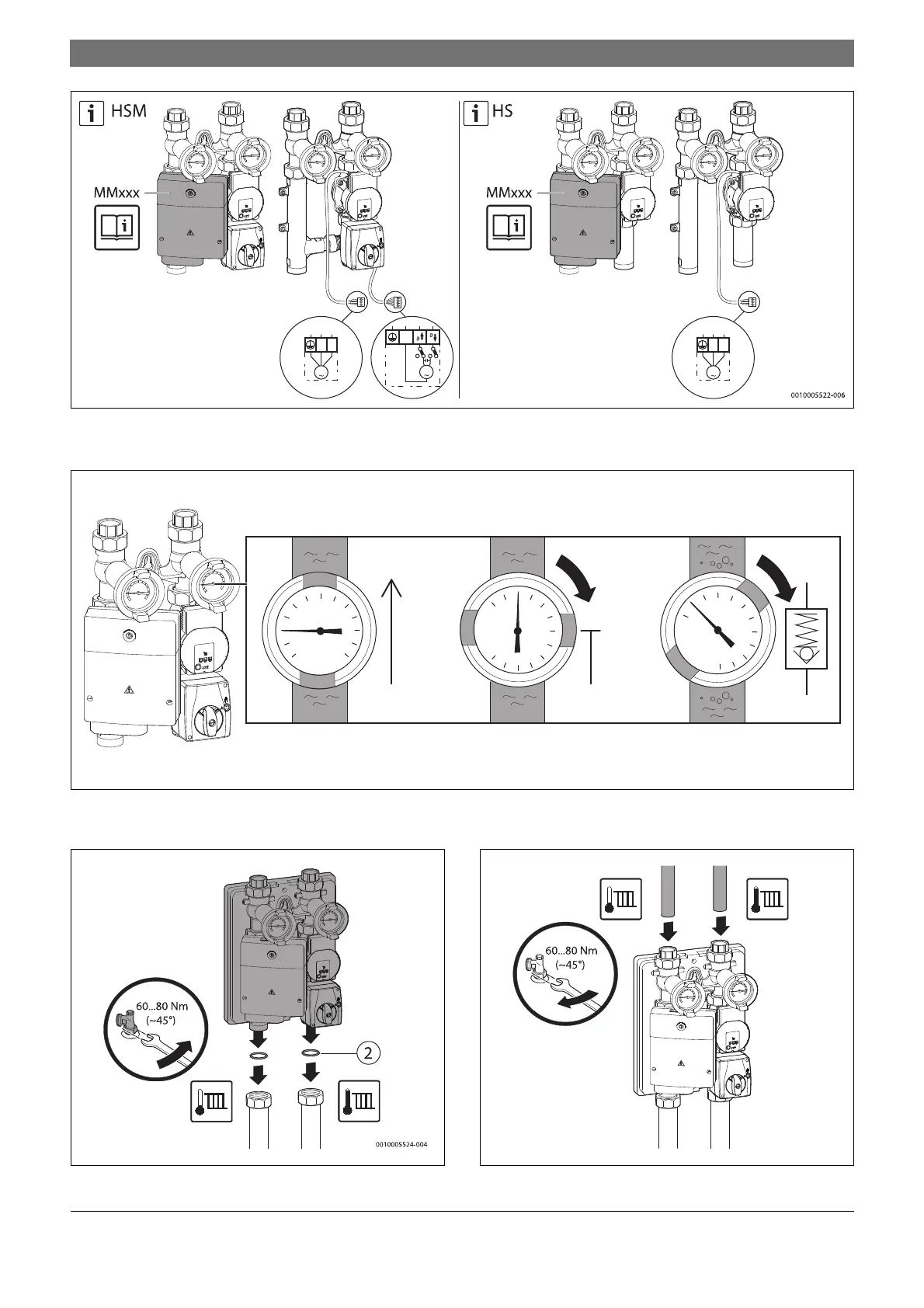 HSM

MMxxx

HS

MMxxx

0010005522-006

60...80 Nm
(~45°)

2

0010005524-004

60...80 Nm
(~45°)