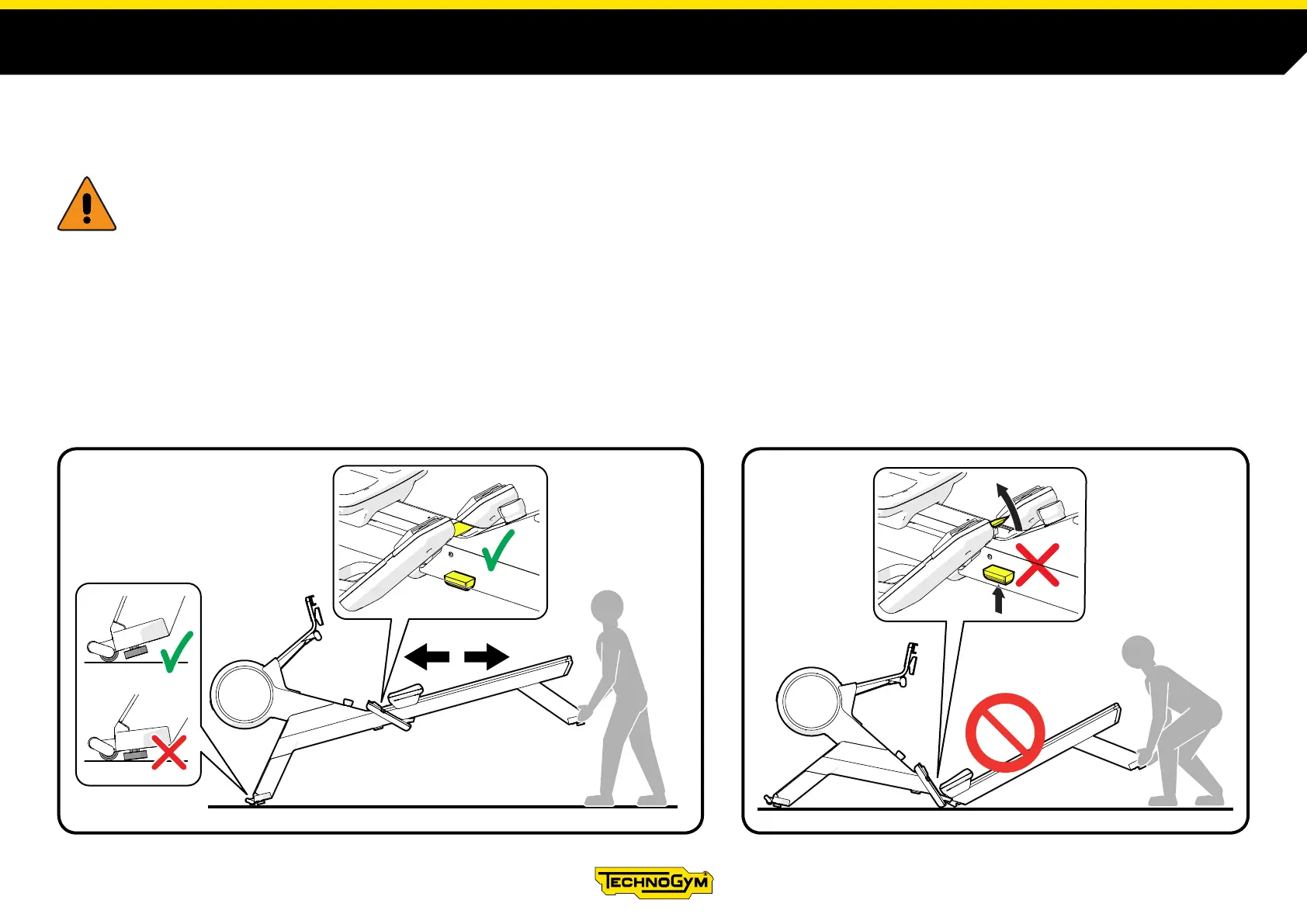 TECHNOGYM