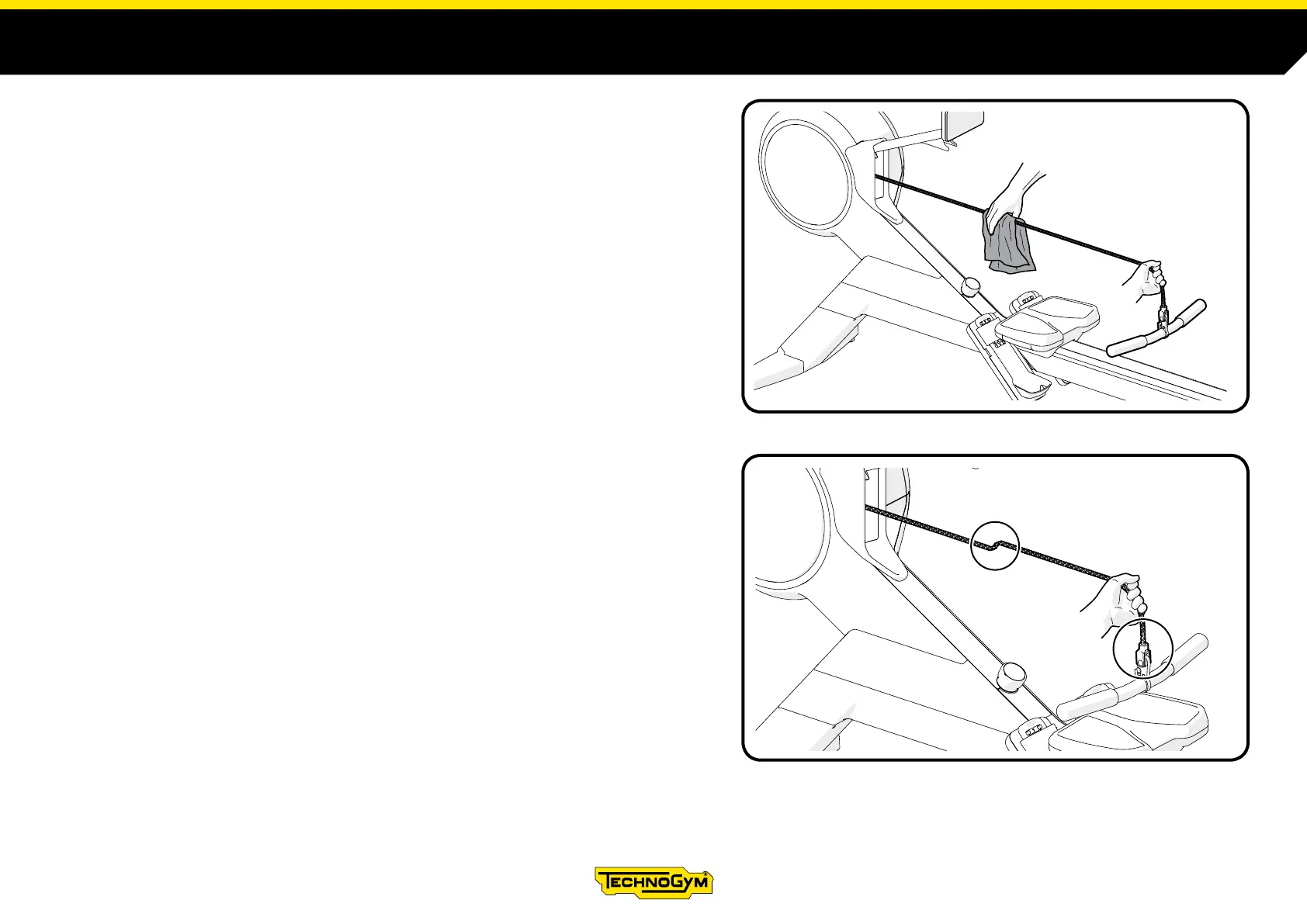 TECHNOGYM