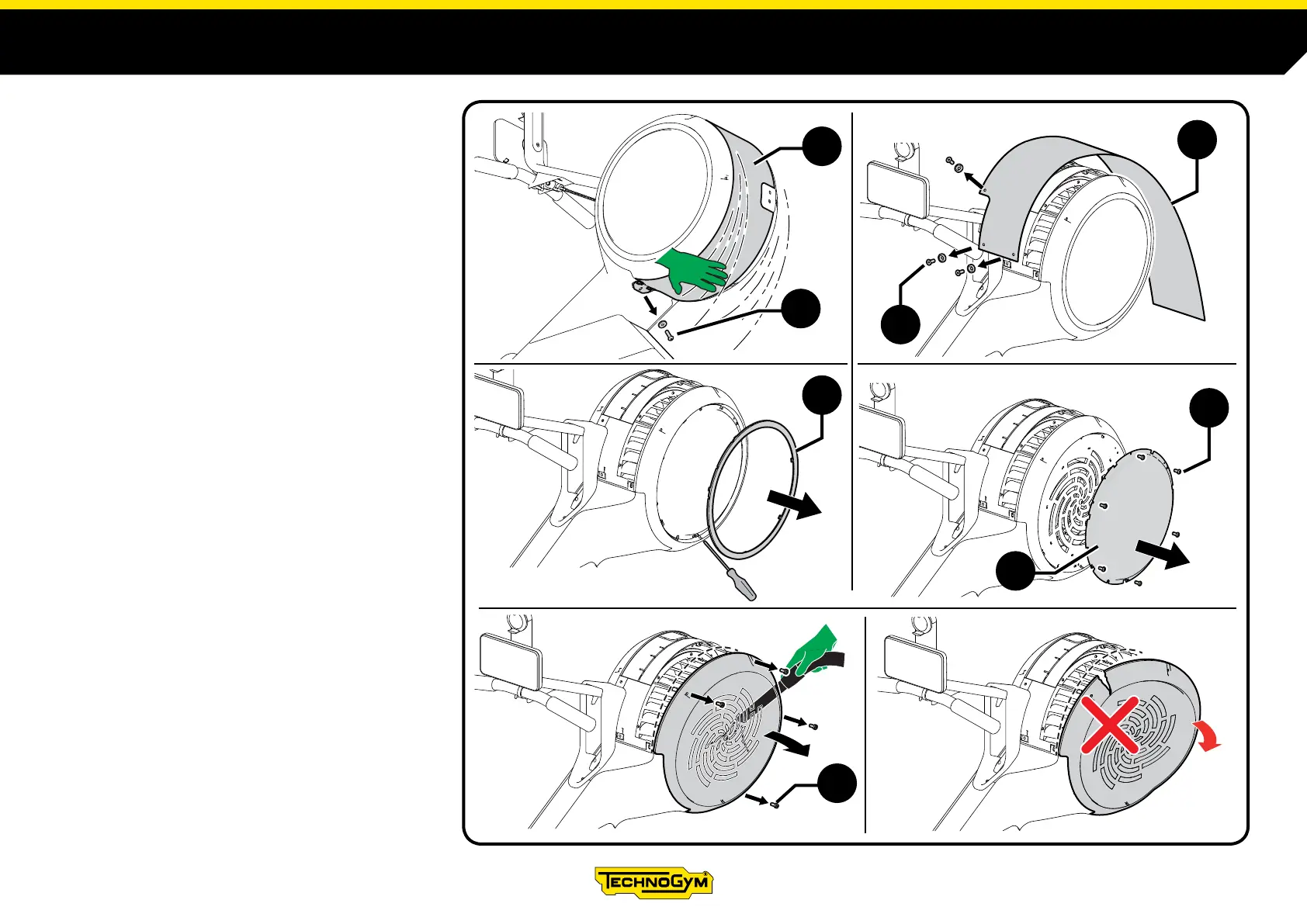 TECHNOGYM