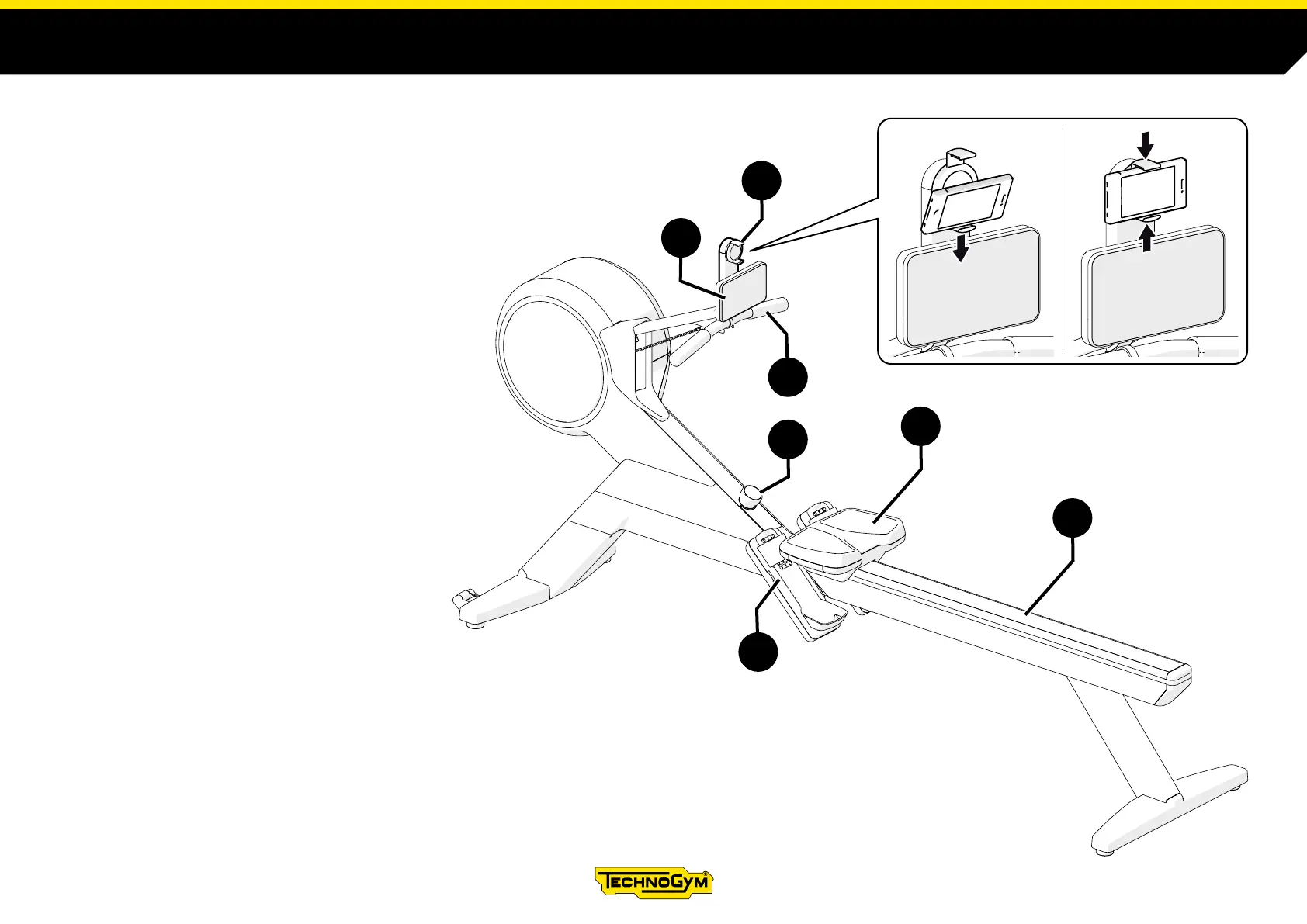 TECHNOGYM