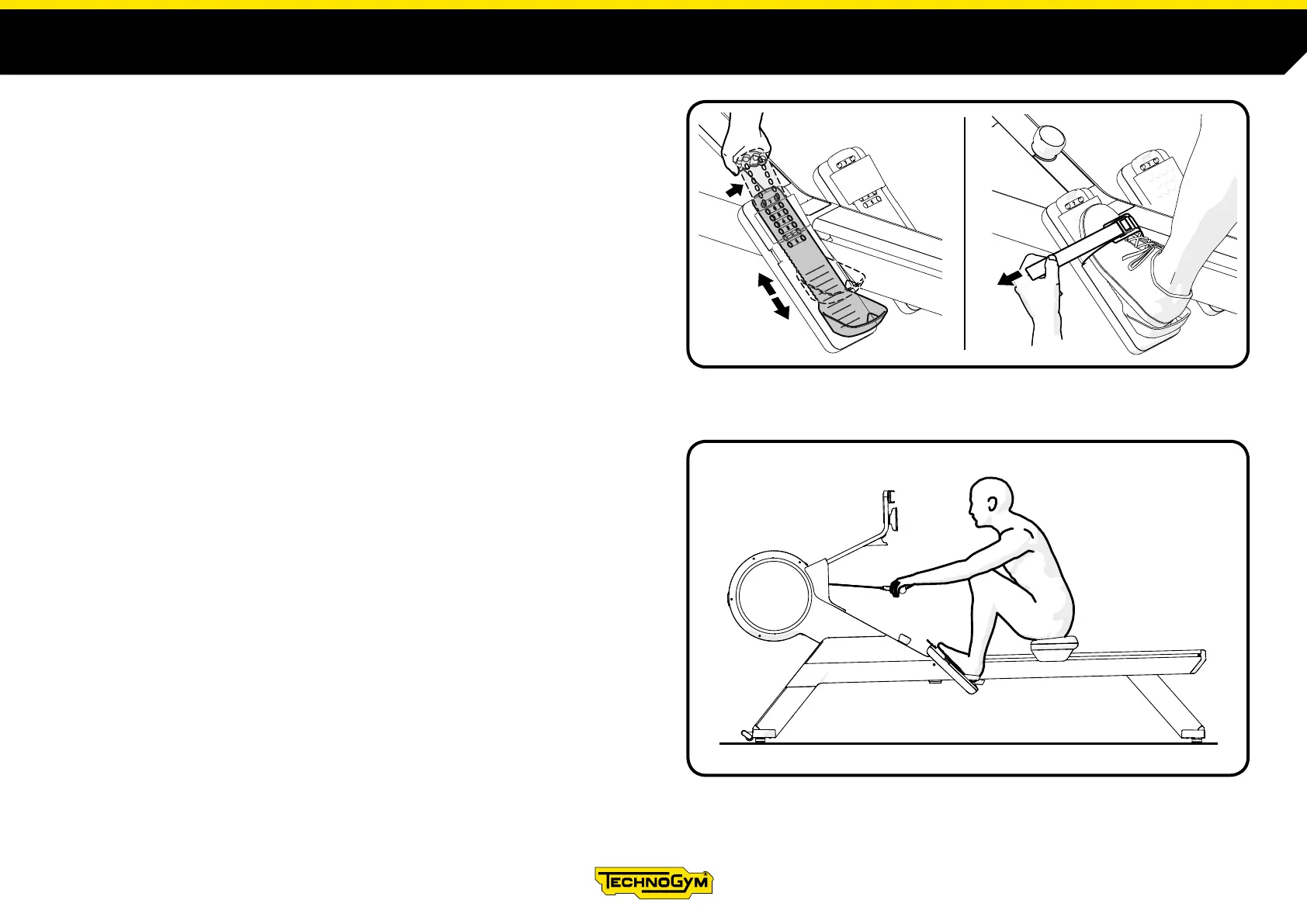 TECHNOGYM