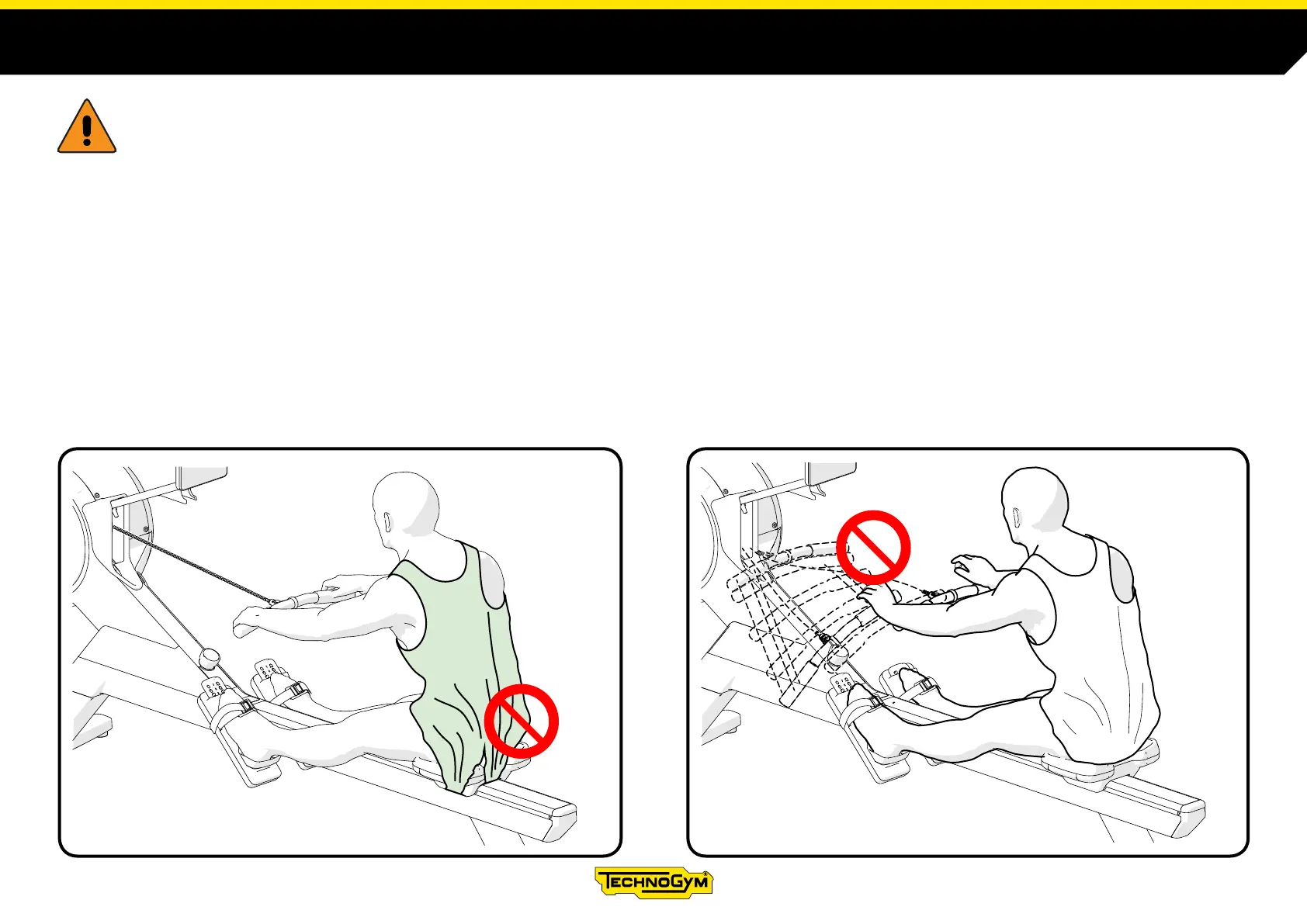 TECHNOGYM