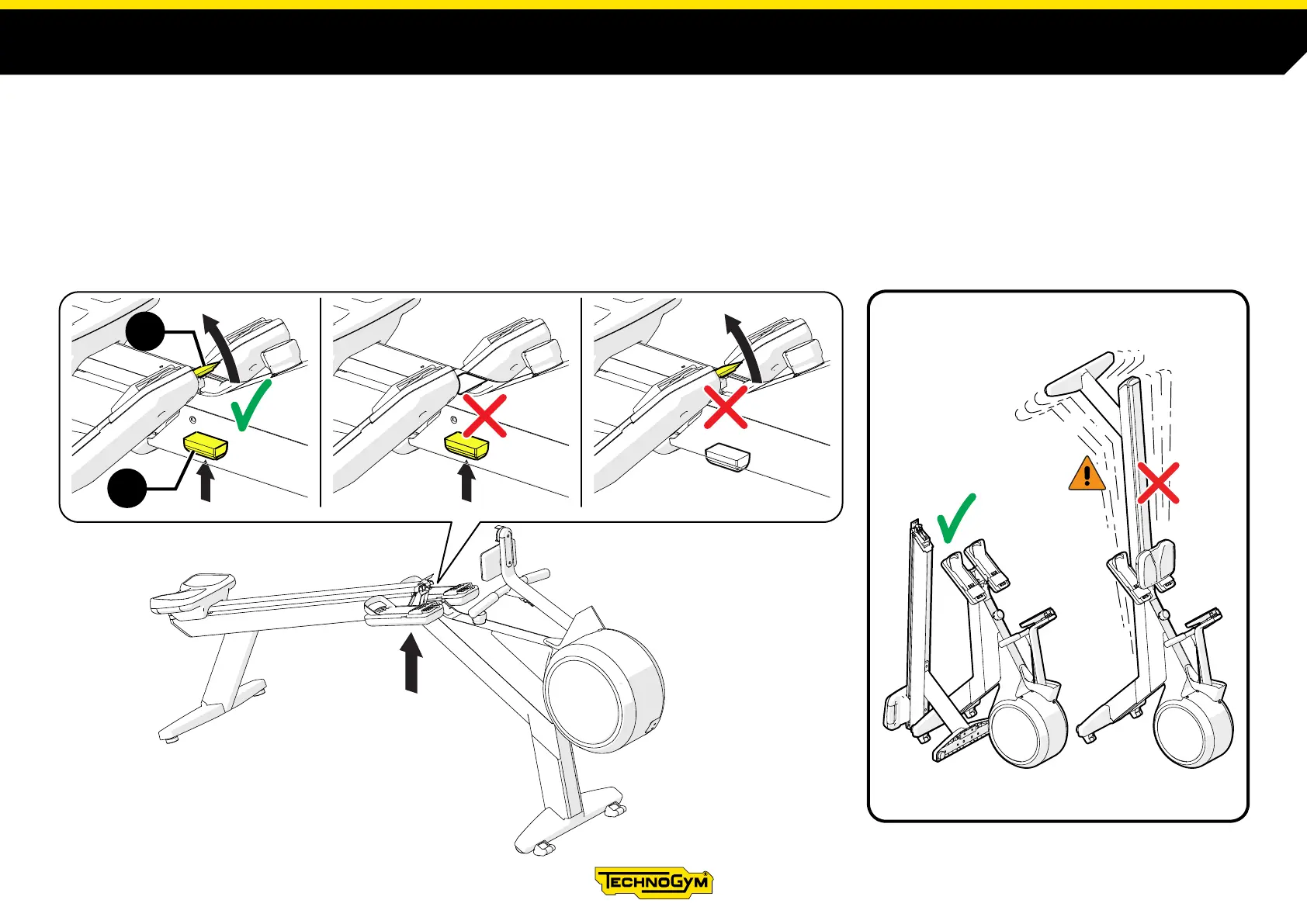 TECHNOGYM