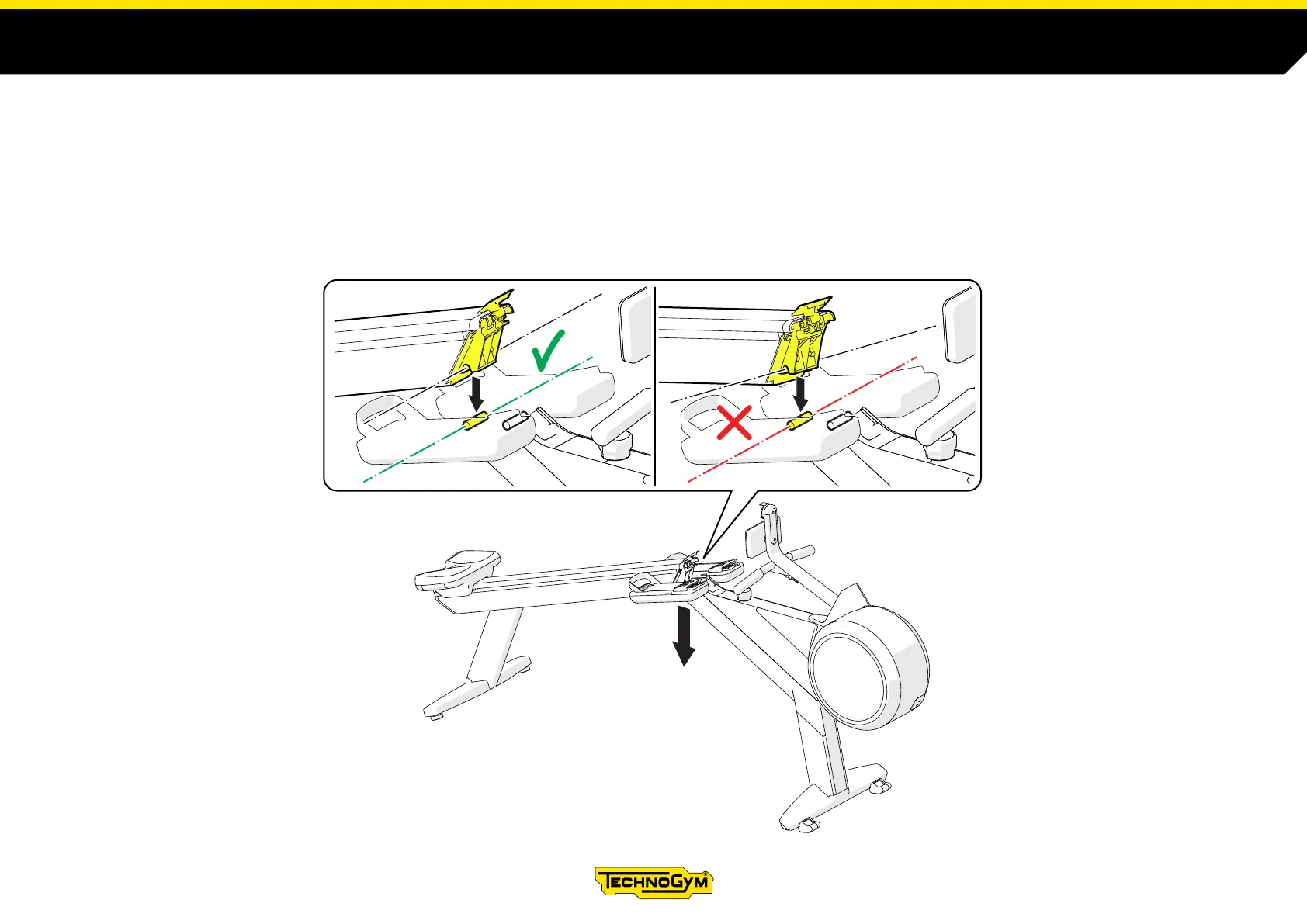 TECHNOGYM