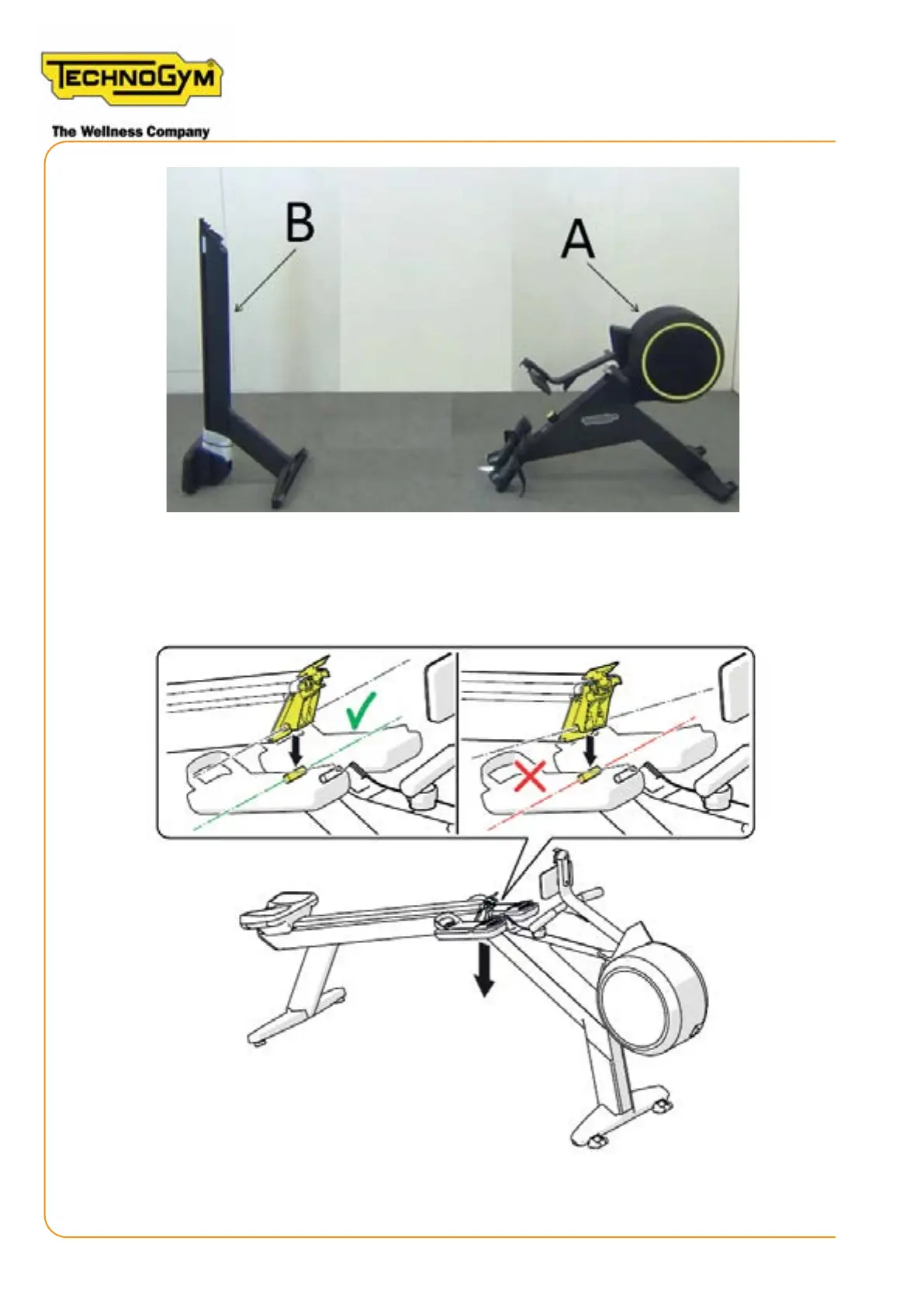 TECHNOGYM
The Wellness Company

B

A