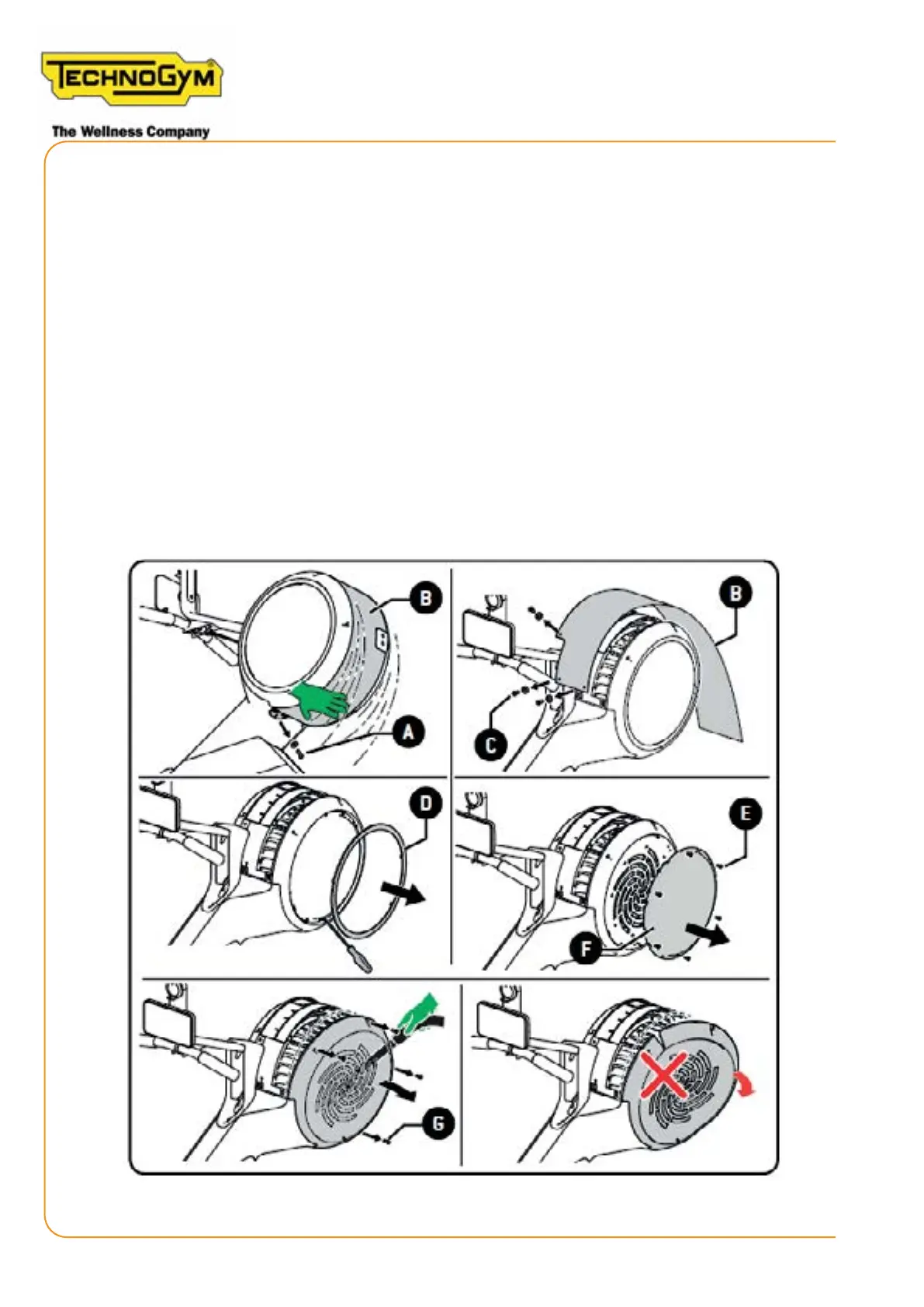 TECHNOGYM
The Wellness Company

B
A
B
C
D
E
F
G