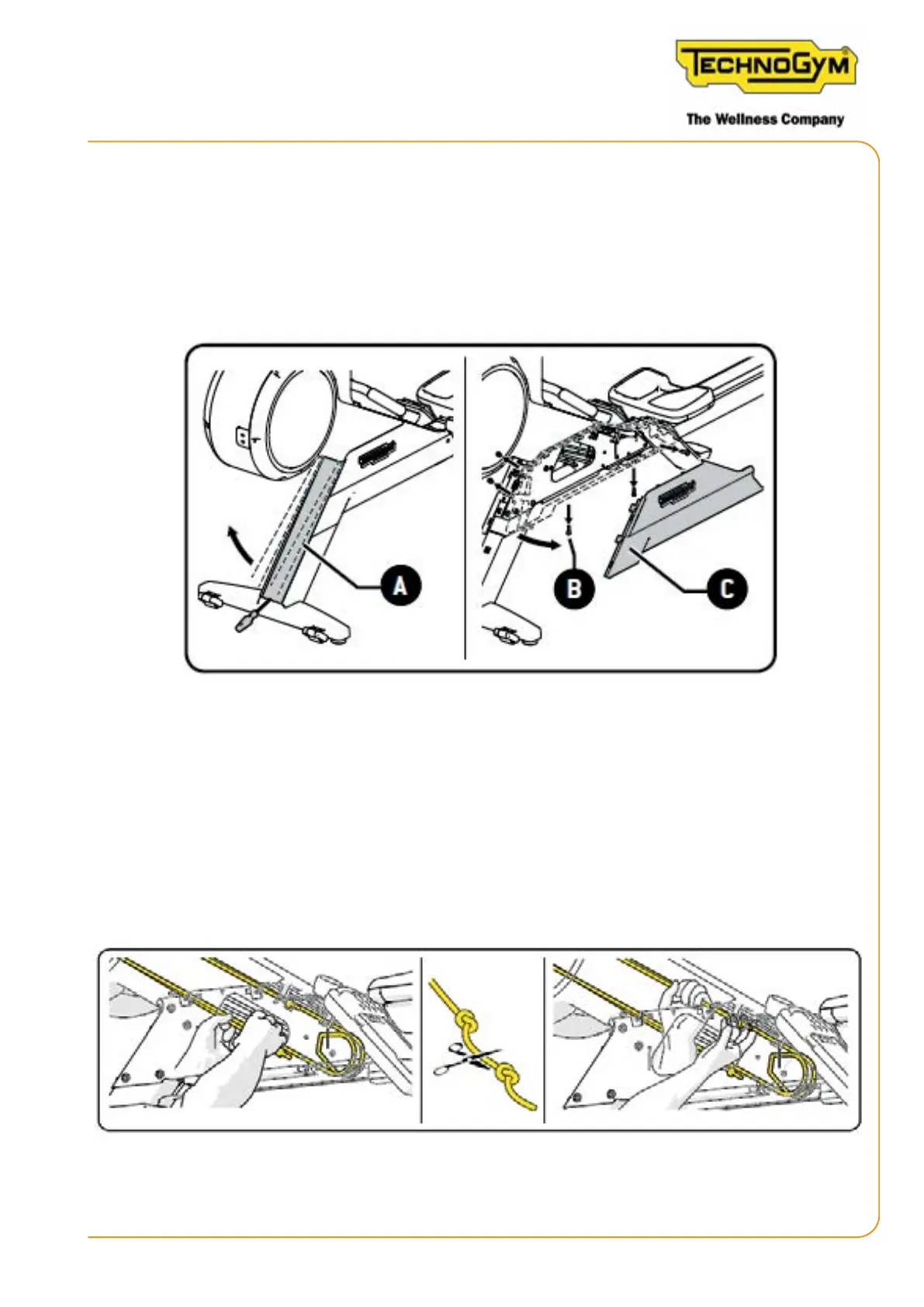 TECHNOGYM
The Wellness Company

A

B

C