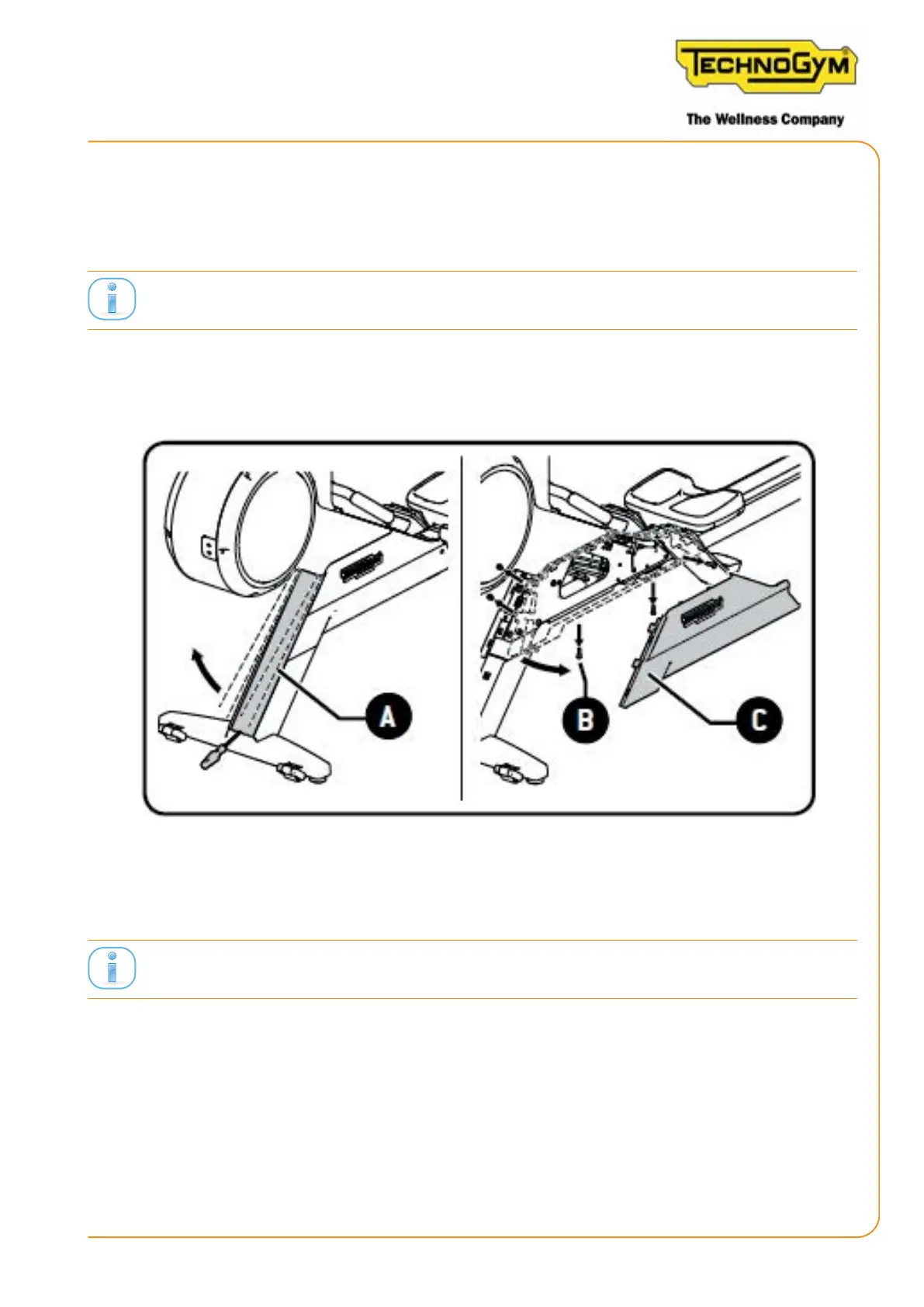 TECHNOGYM

The Wellness Company

A

B

C