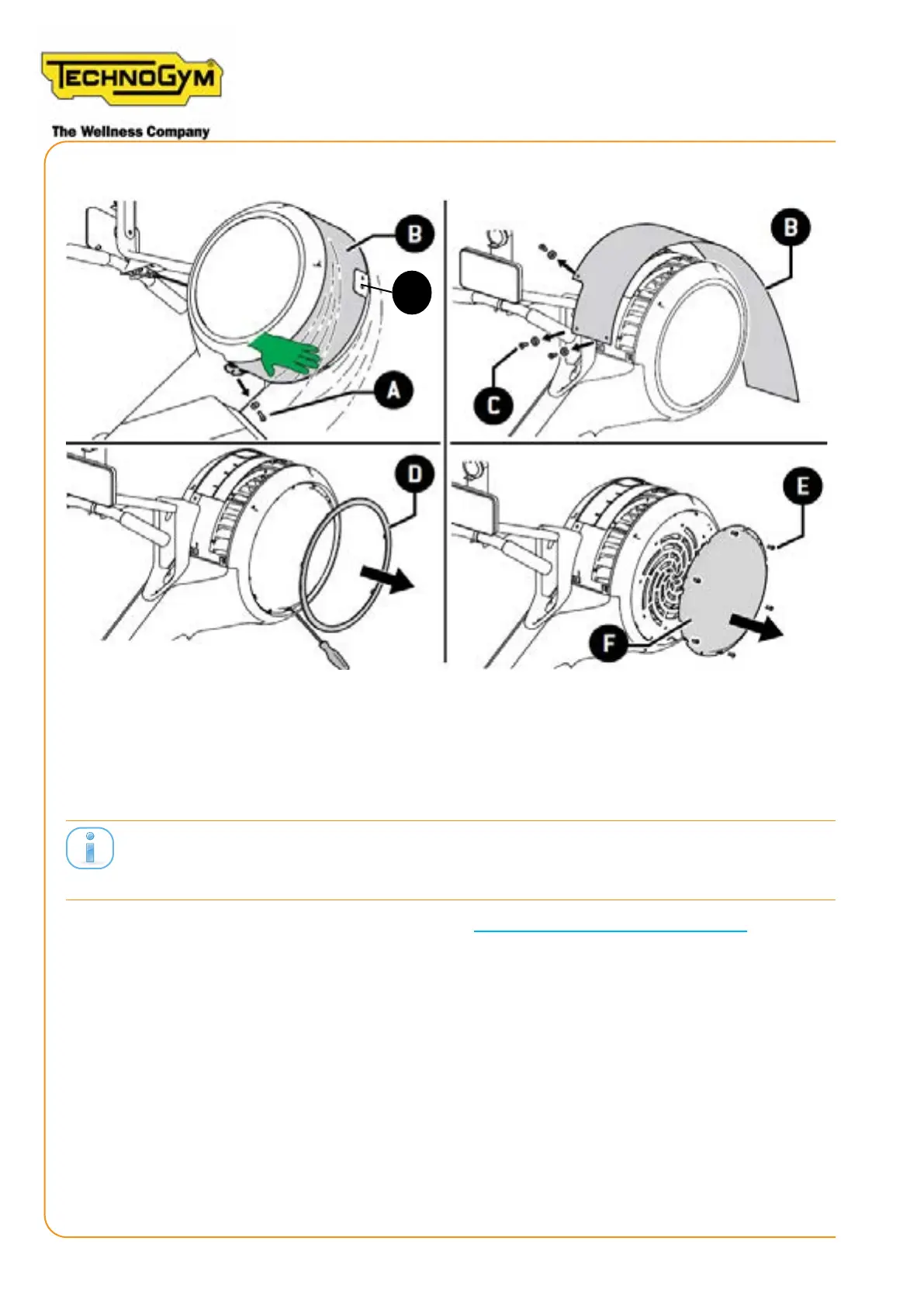 TECHNOGYM

The Wellness Company

B

A

B

C

D

E

F