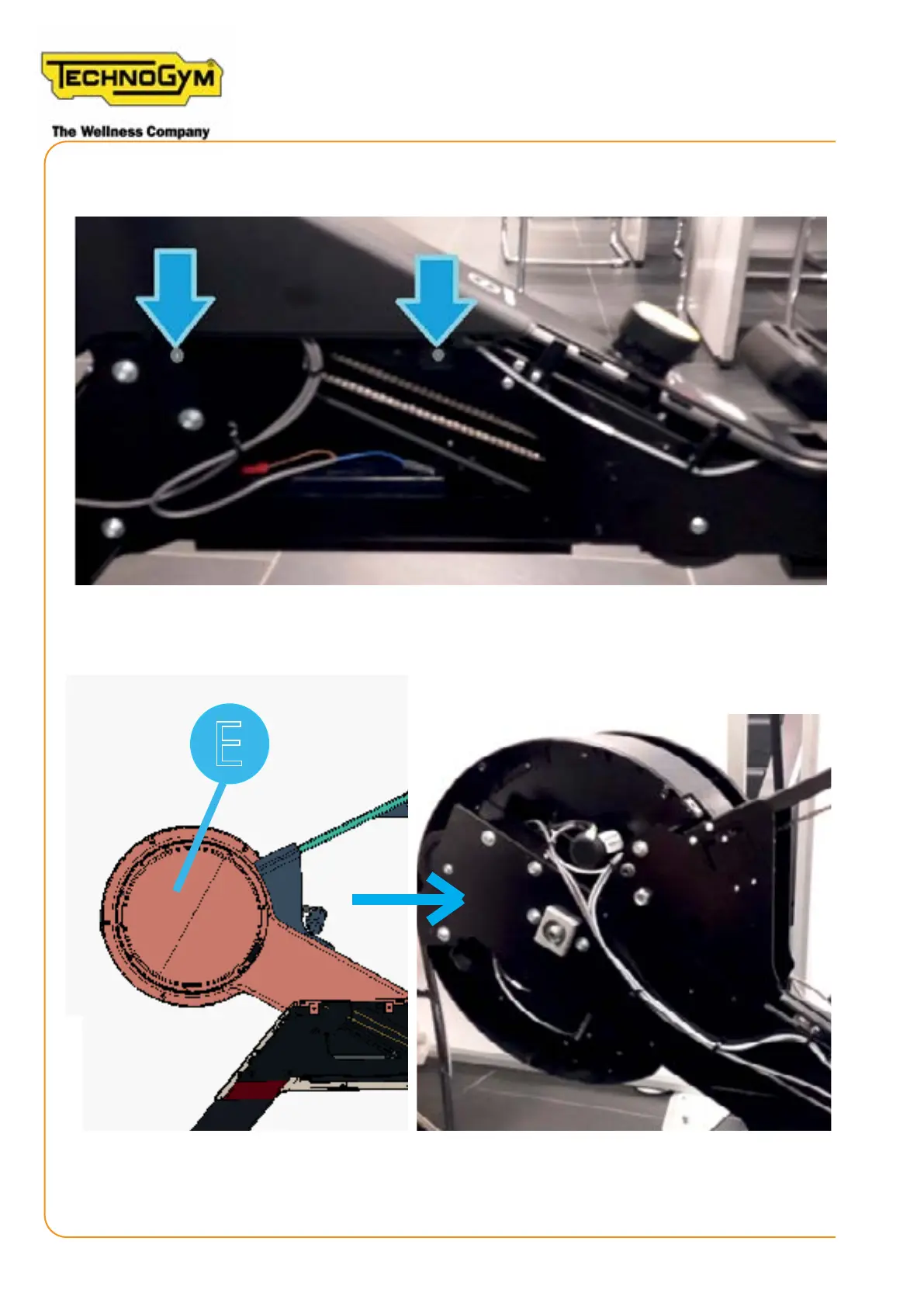 TECHNOGYM®
The Wellness Company

E