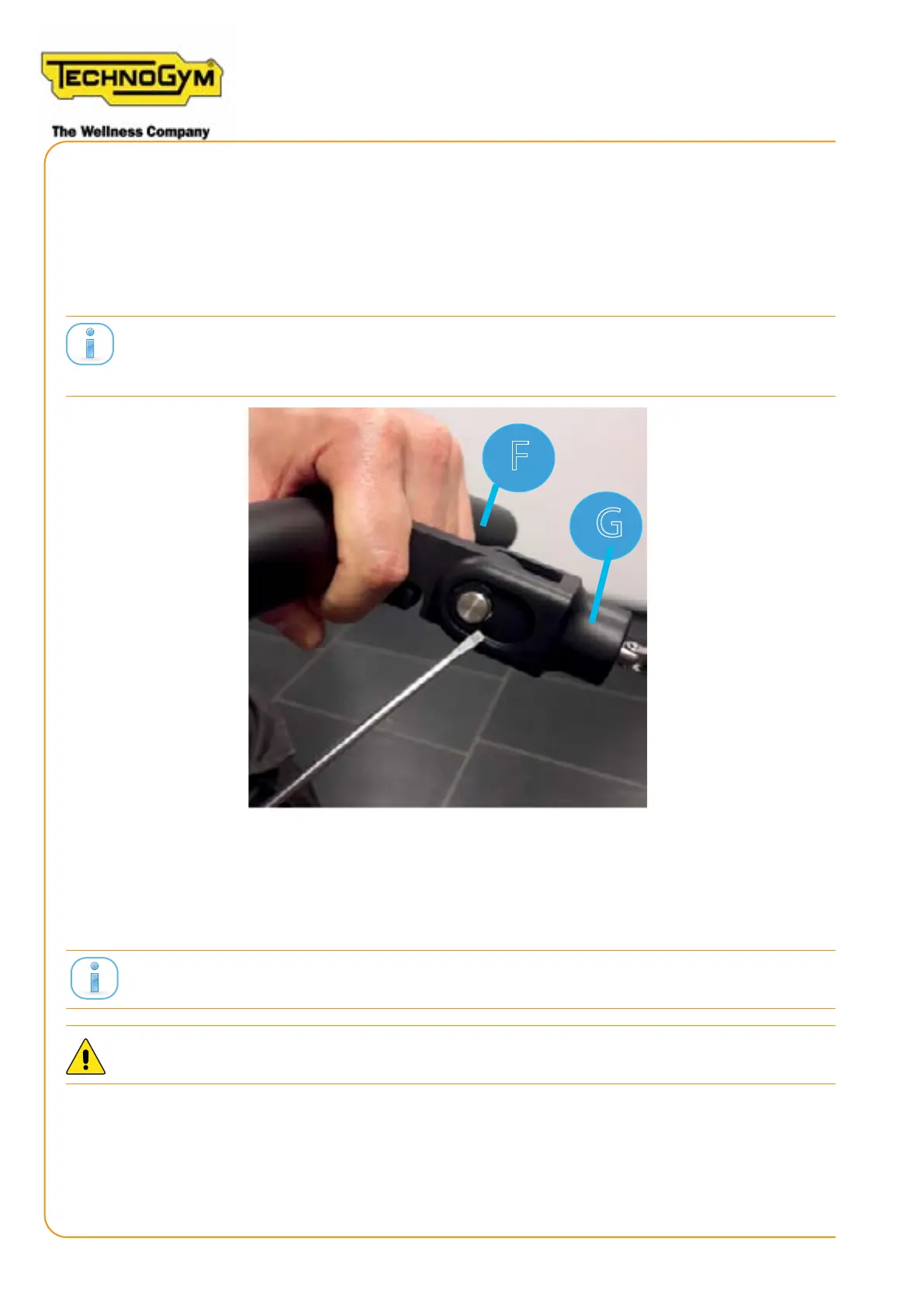 TECHNOGYM®

The Wellness Company

F

G