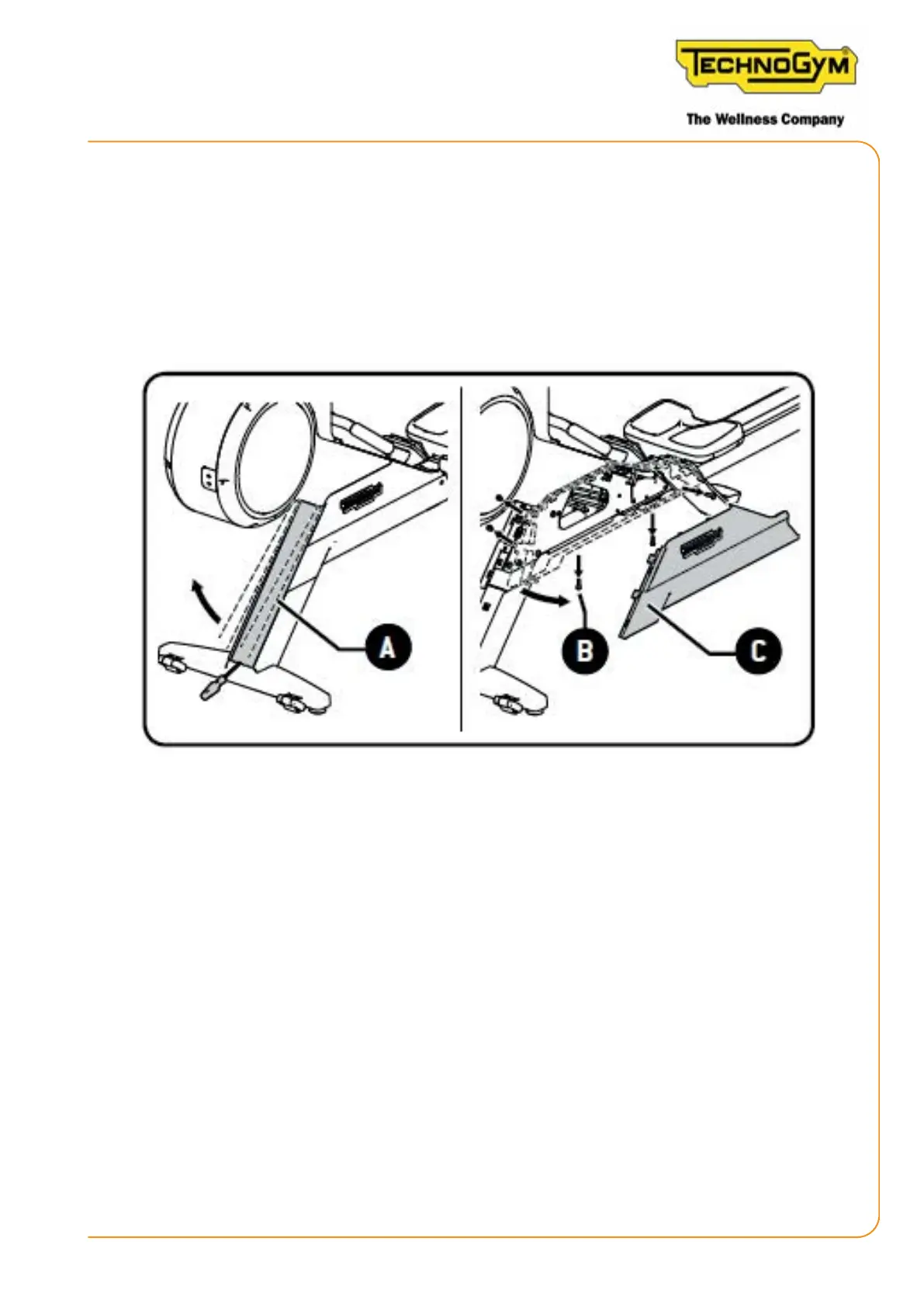 TECHNOGYM
The Wellness Company

A

B

C