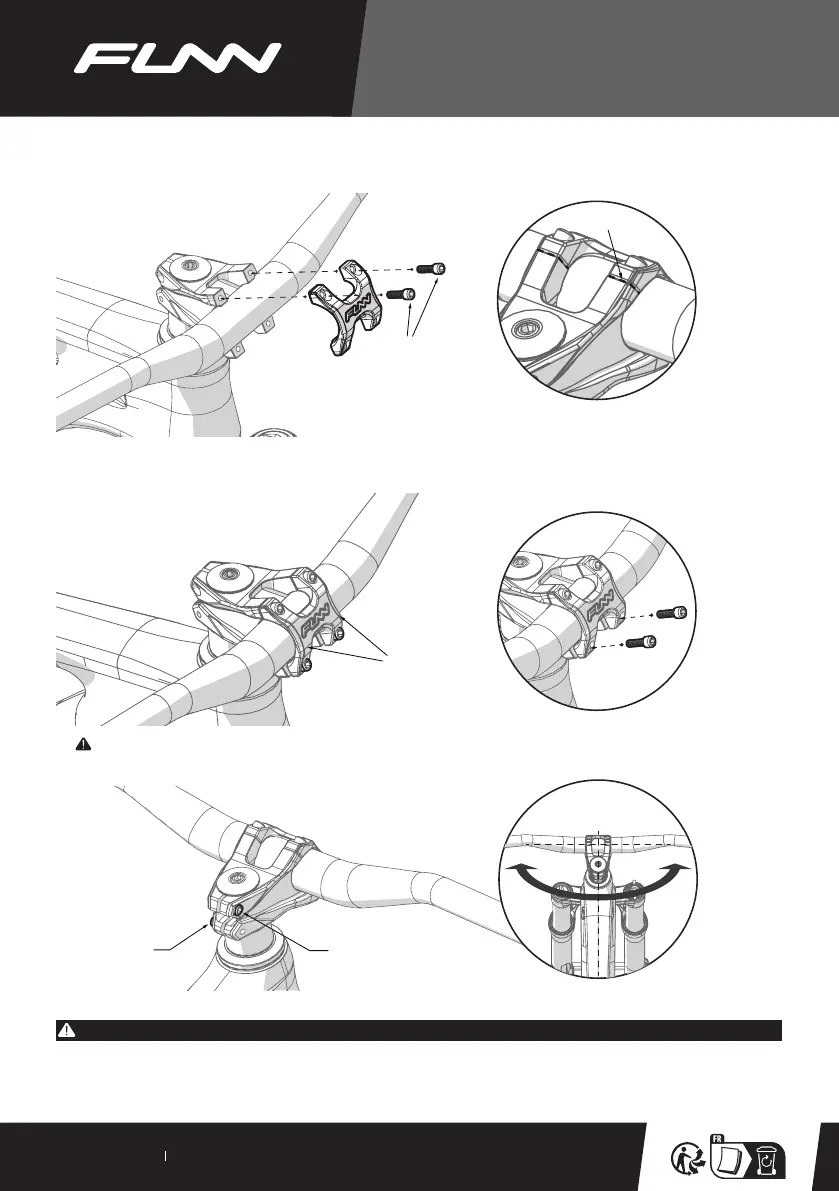 FUNN

FUNN

FUNN

FUNN

FR