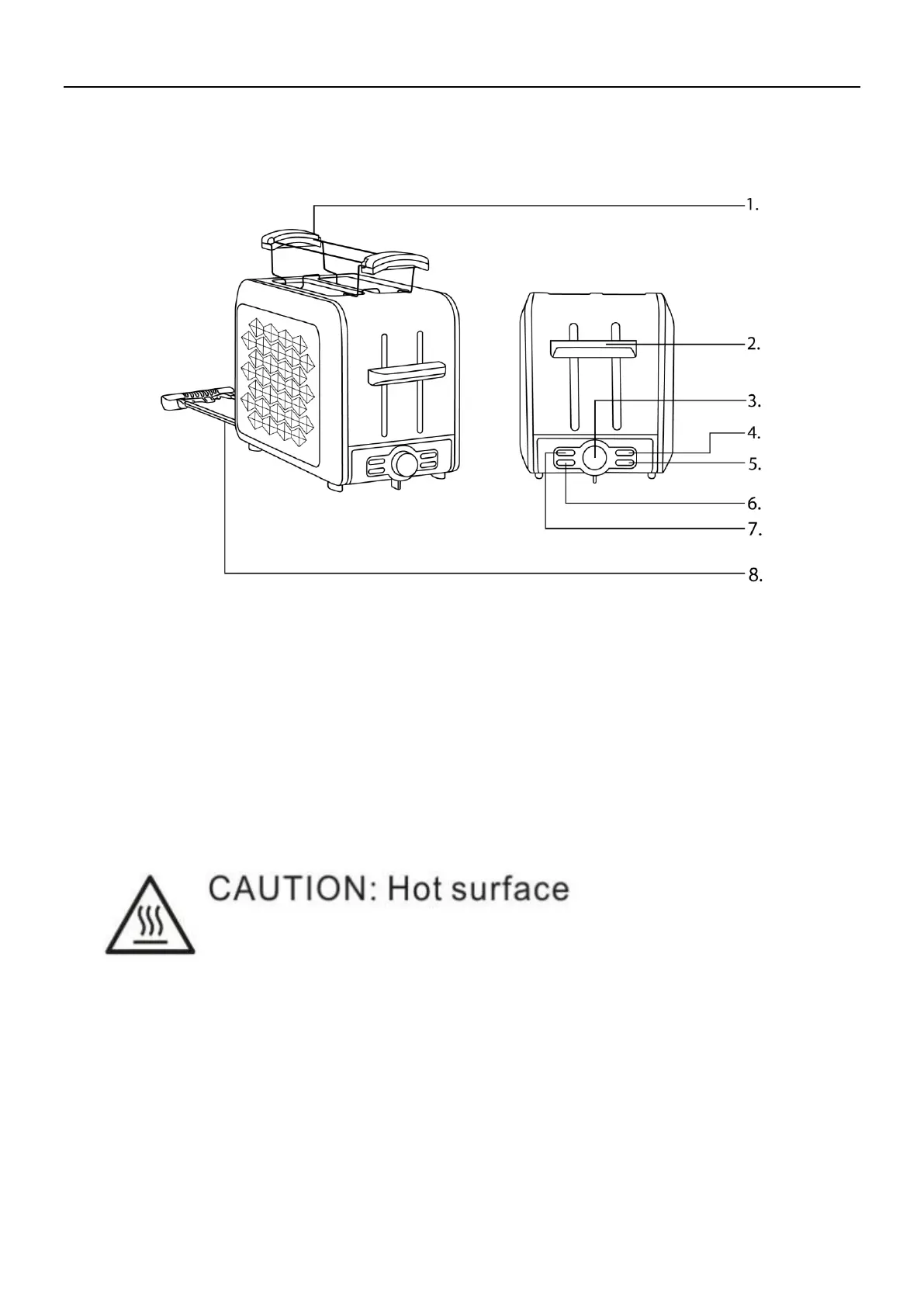 1.
2.
3.
4.
5.
6.
7.
8.

CAUTION: Hot surface