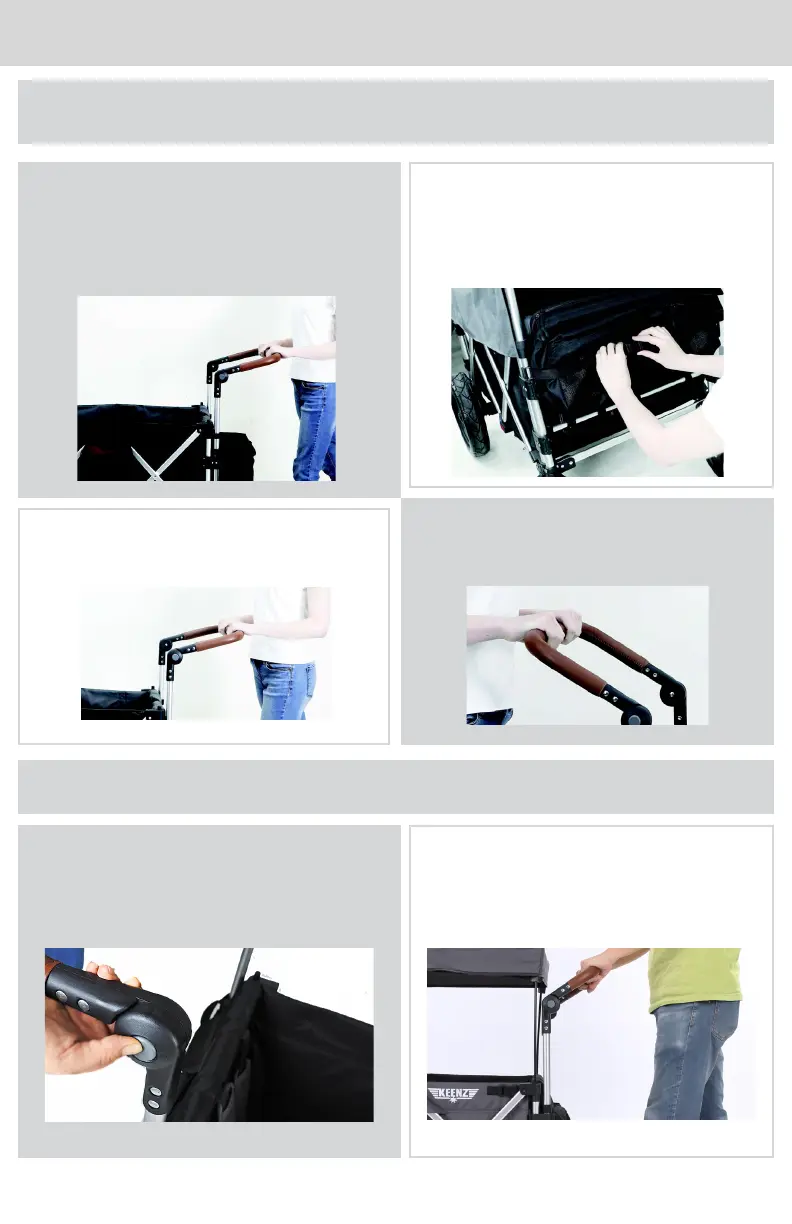 KEENZ