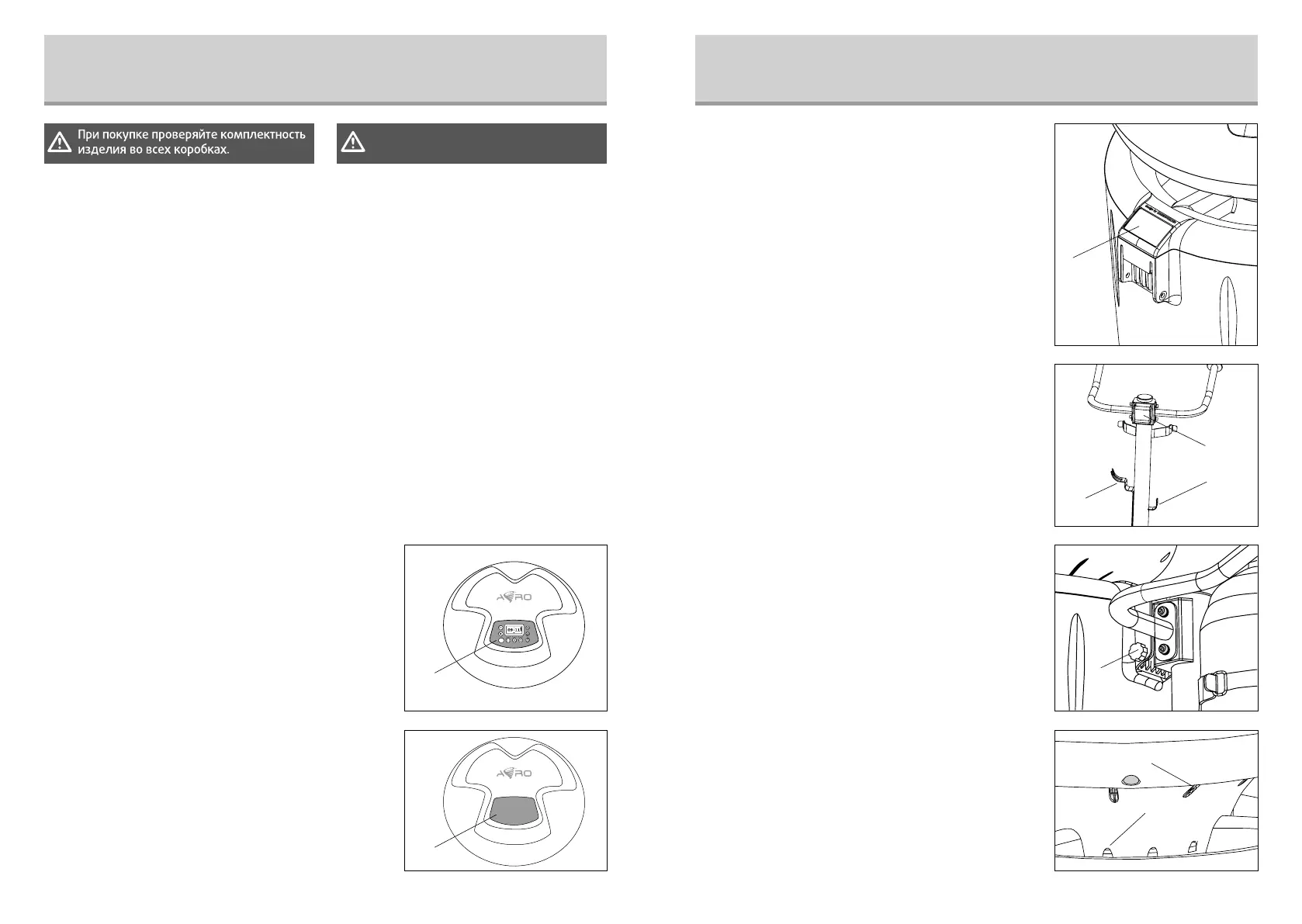 При покупке проверяйте комплектность изделия во всех коробках.

AERO

AERO