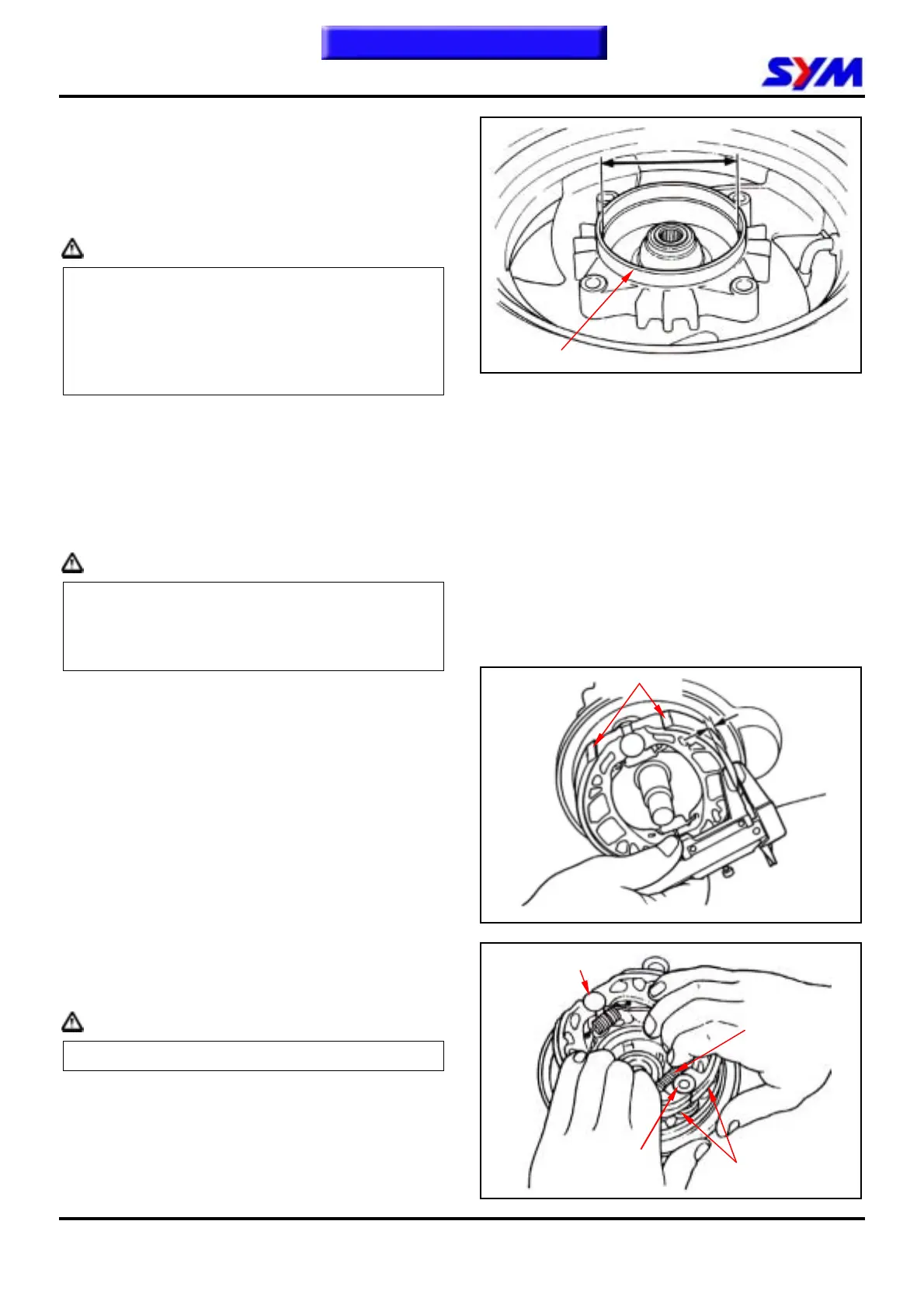 SYM