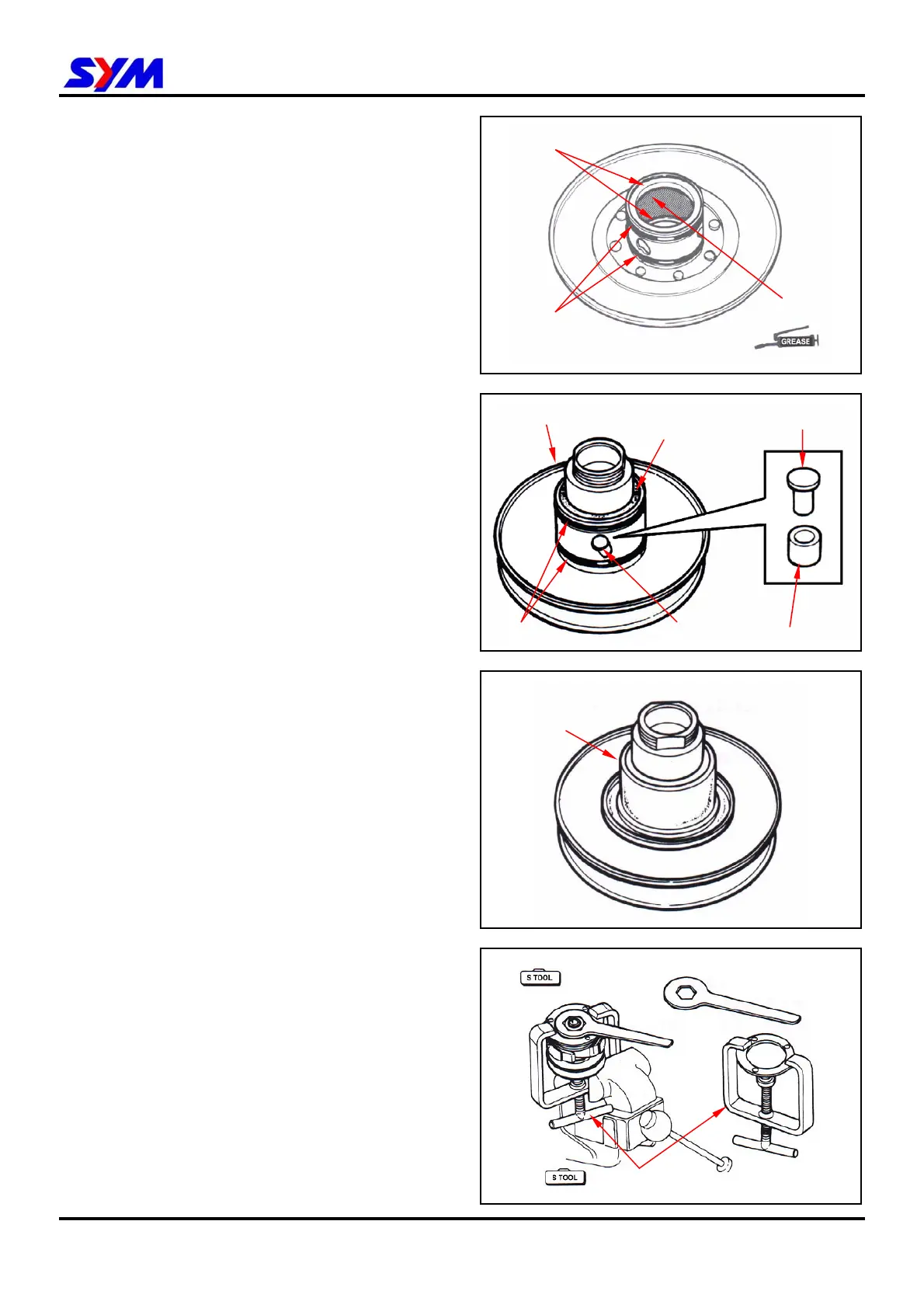 SYM

GREASE

S TOOL

S TOOL