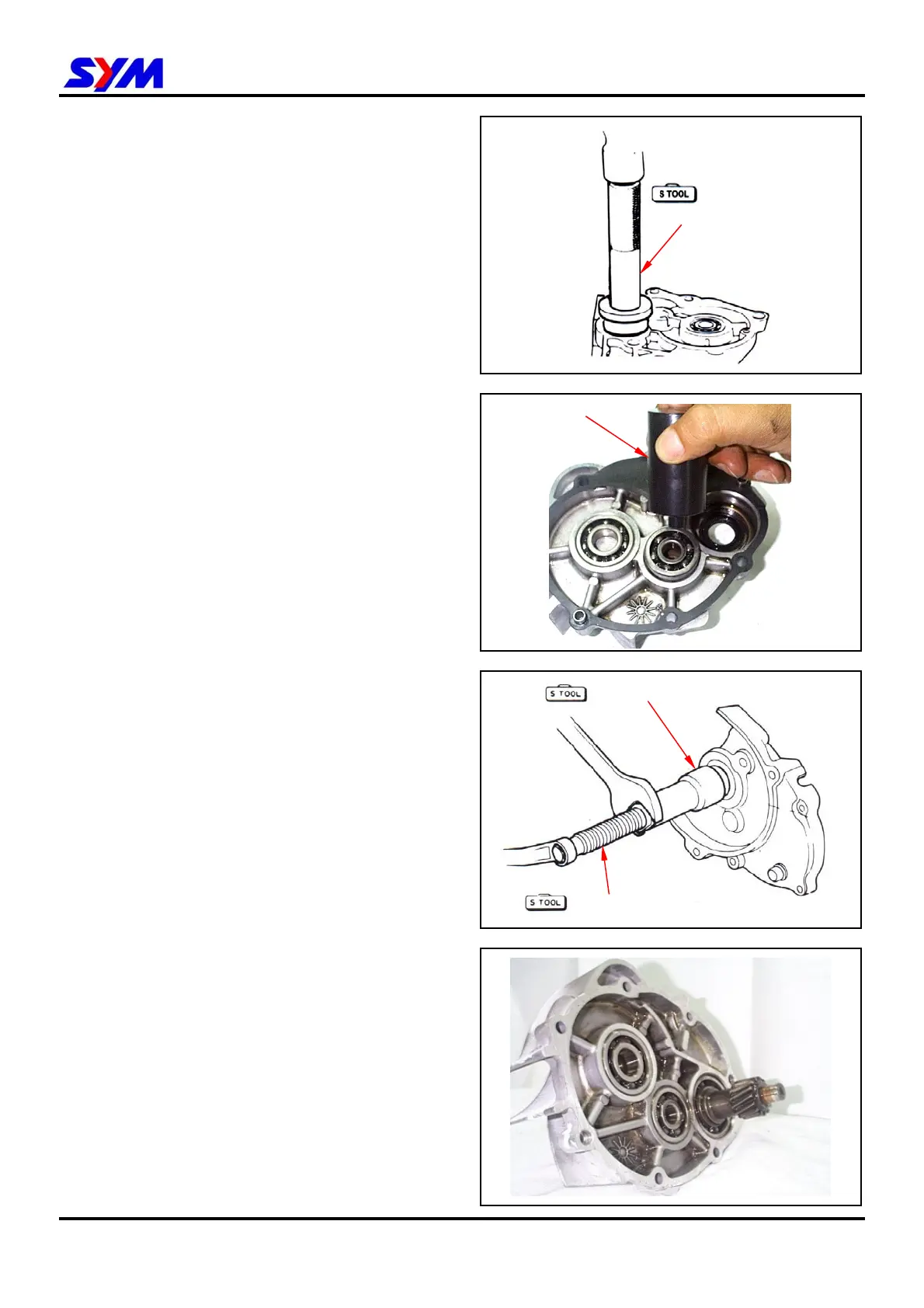 SYM

S TOOL

S TOOL

S TOOL