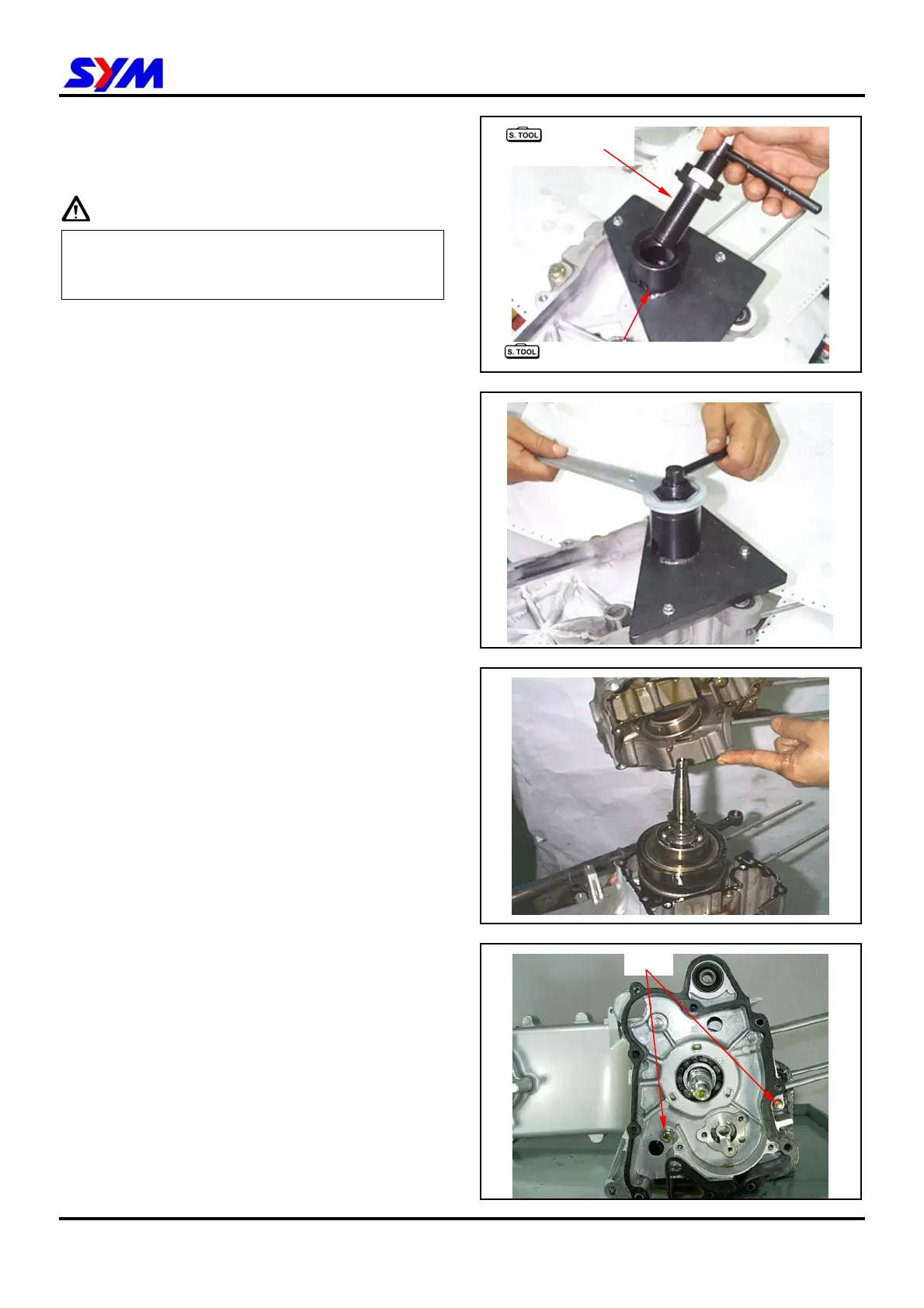 SYM

S. TOOL

S. TOOL