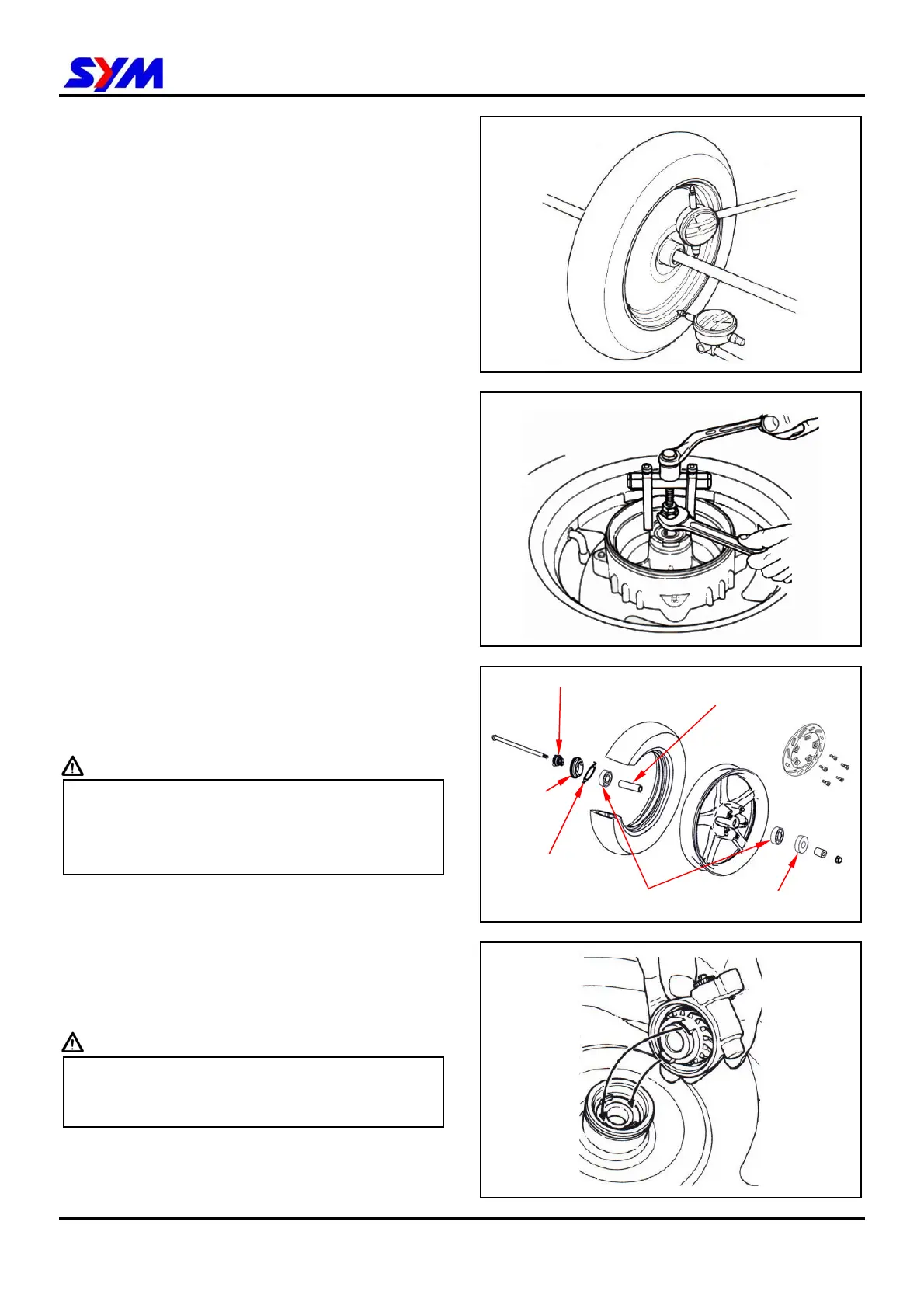 SYM