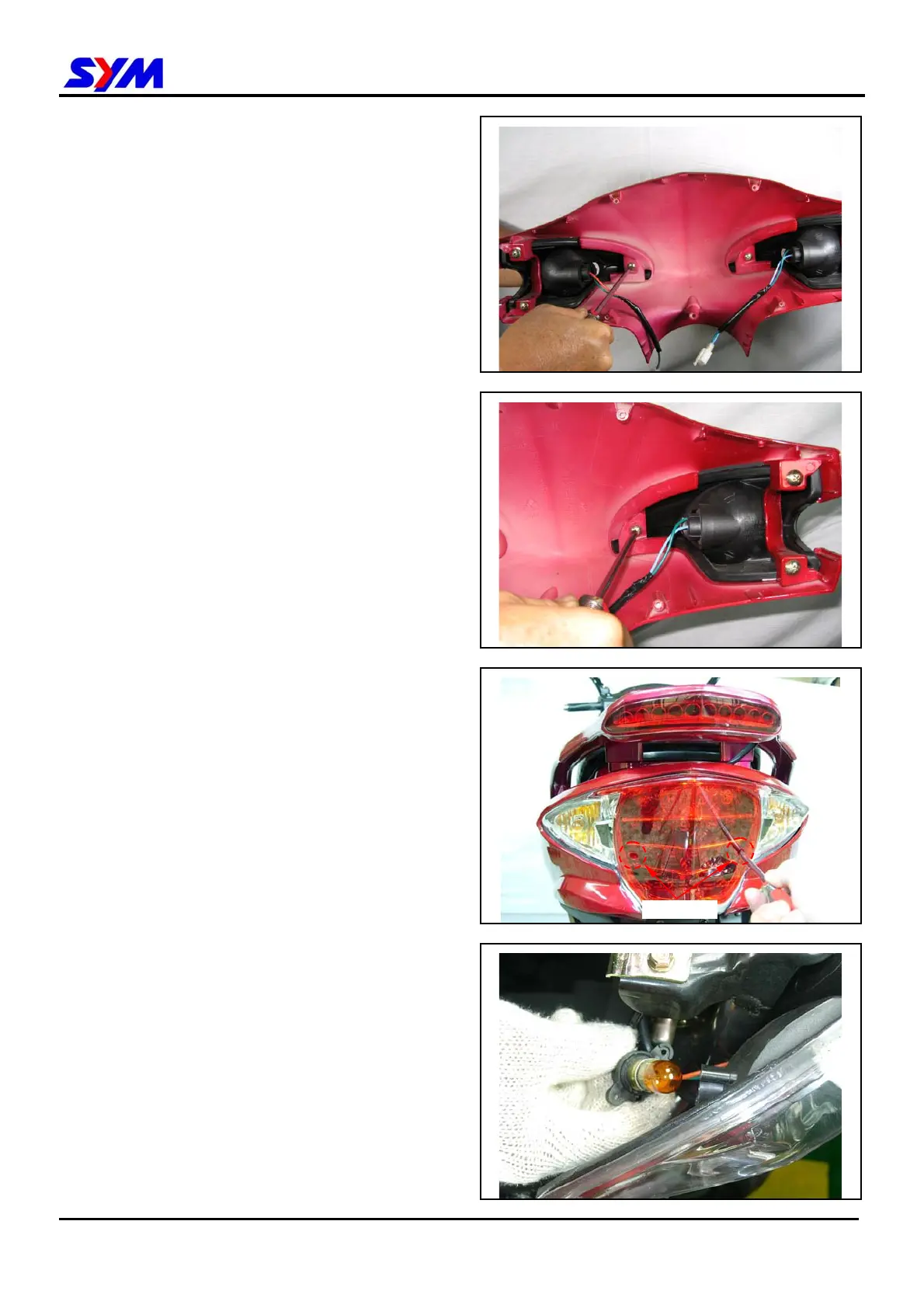 SYM