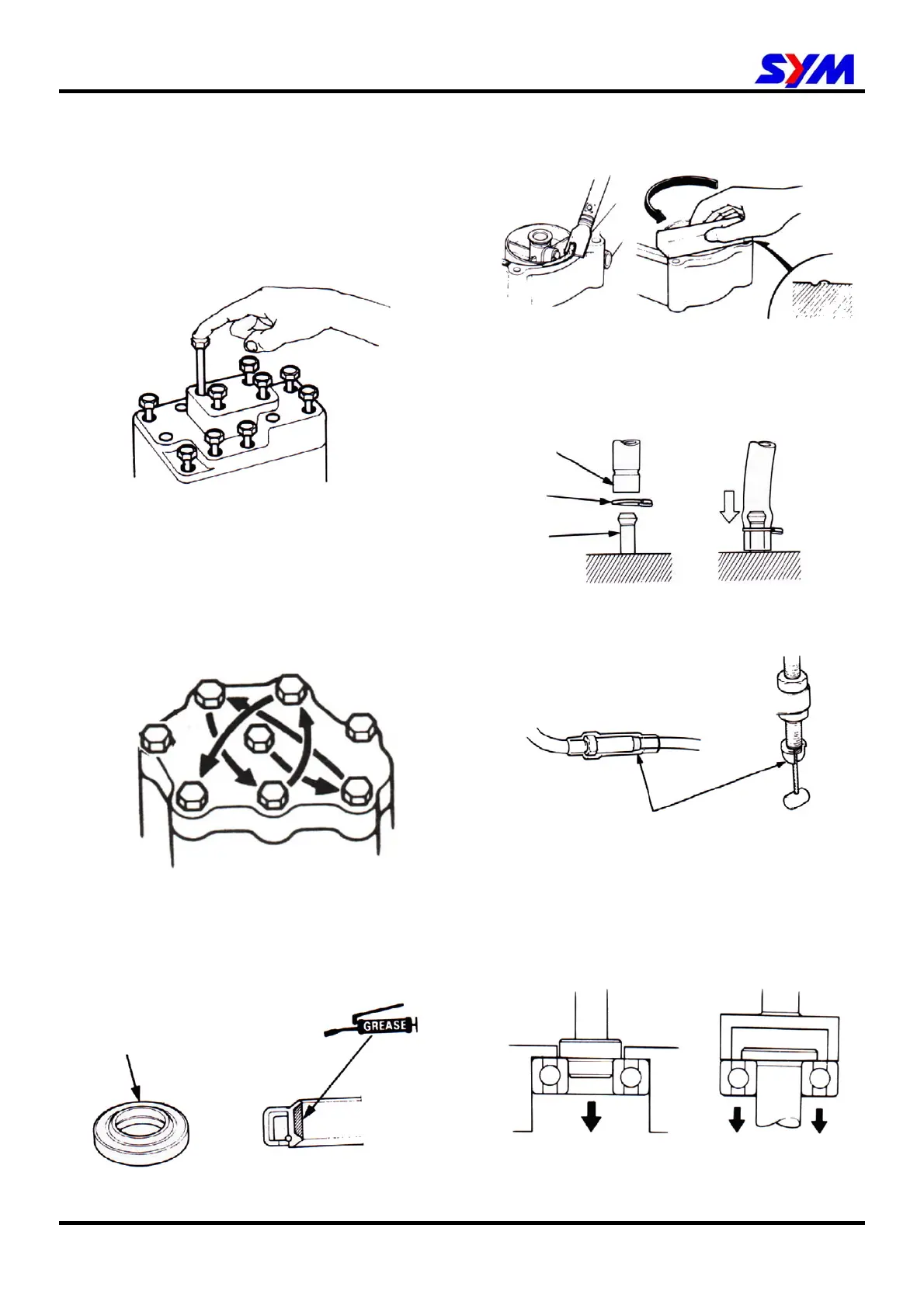 SYM

GREASE