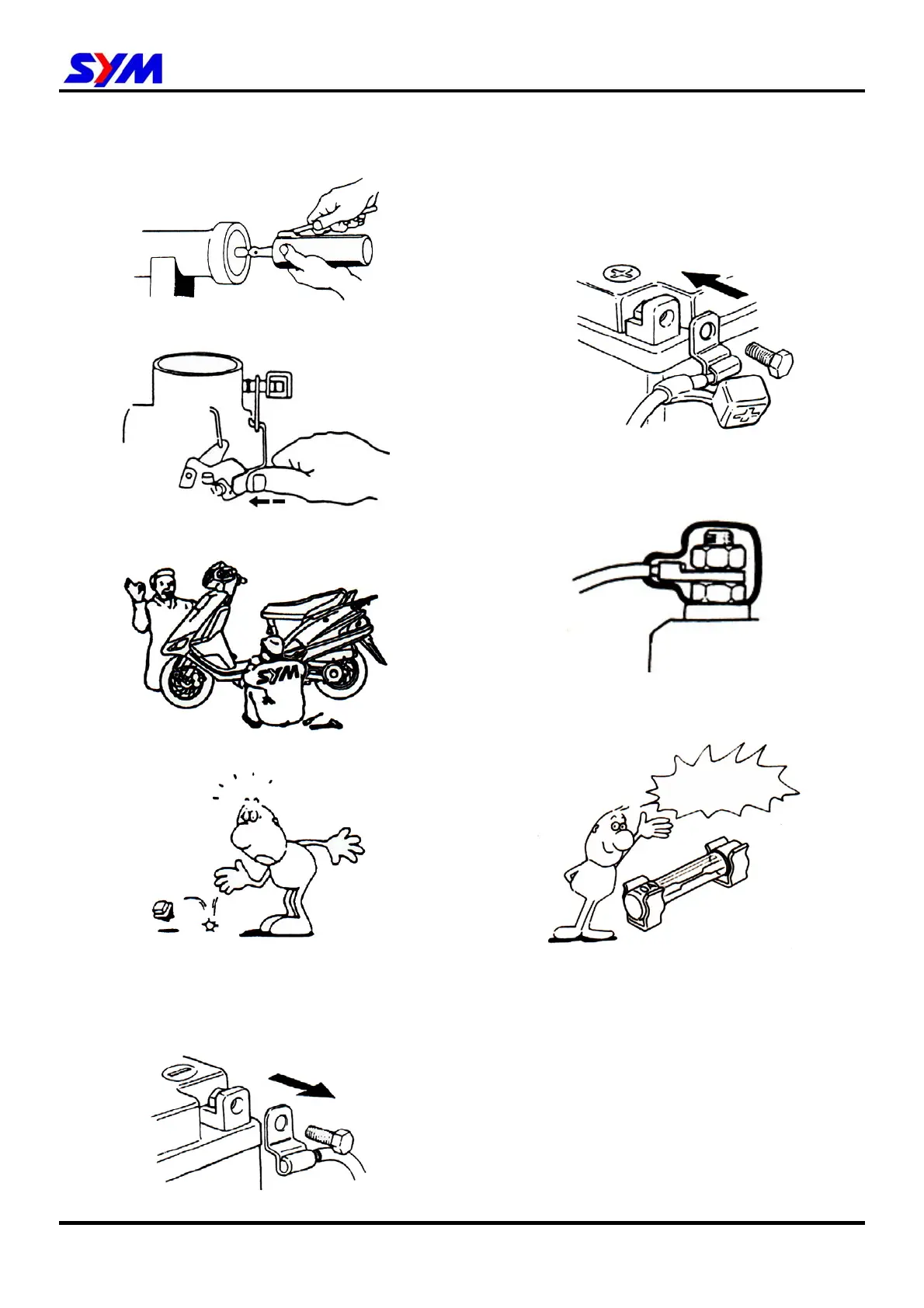 SYM

SYM