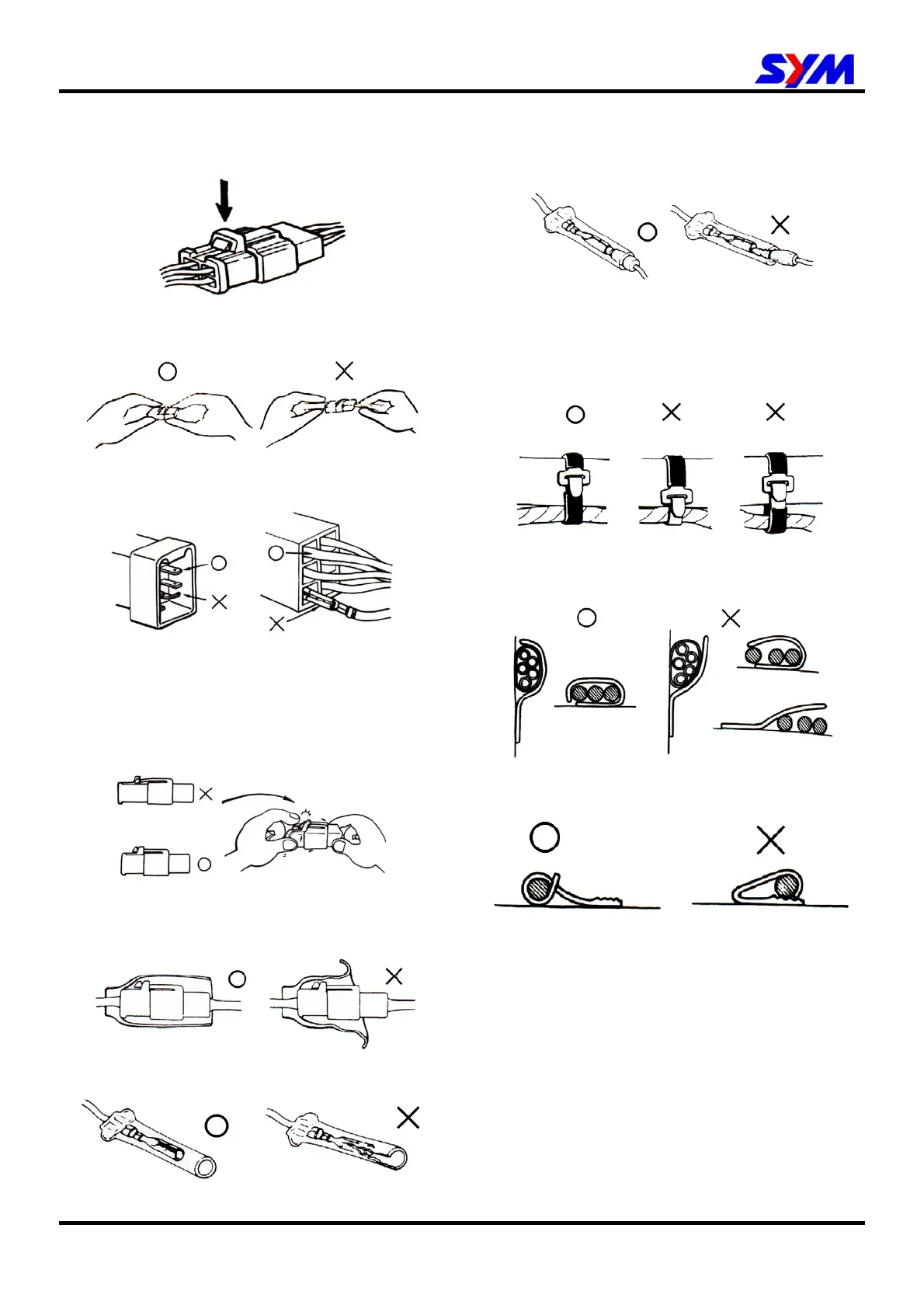 SYM