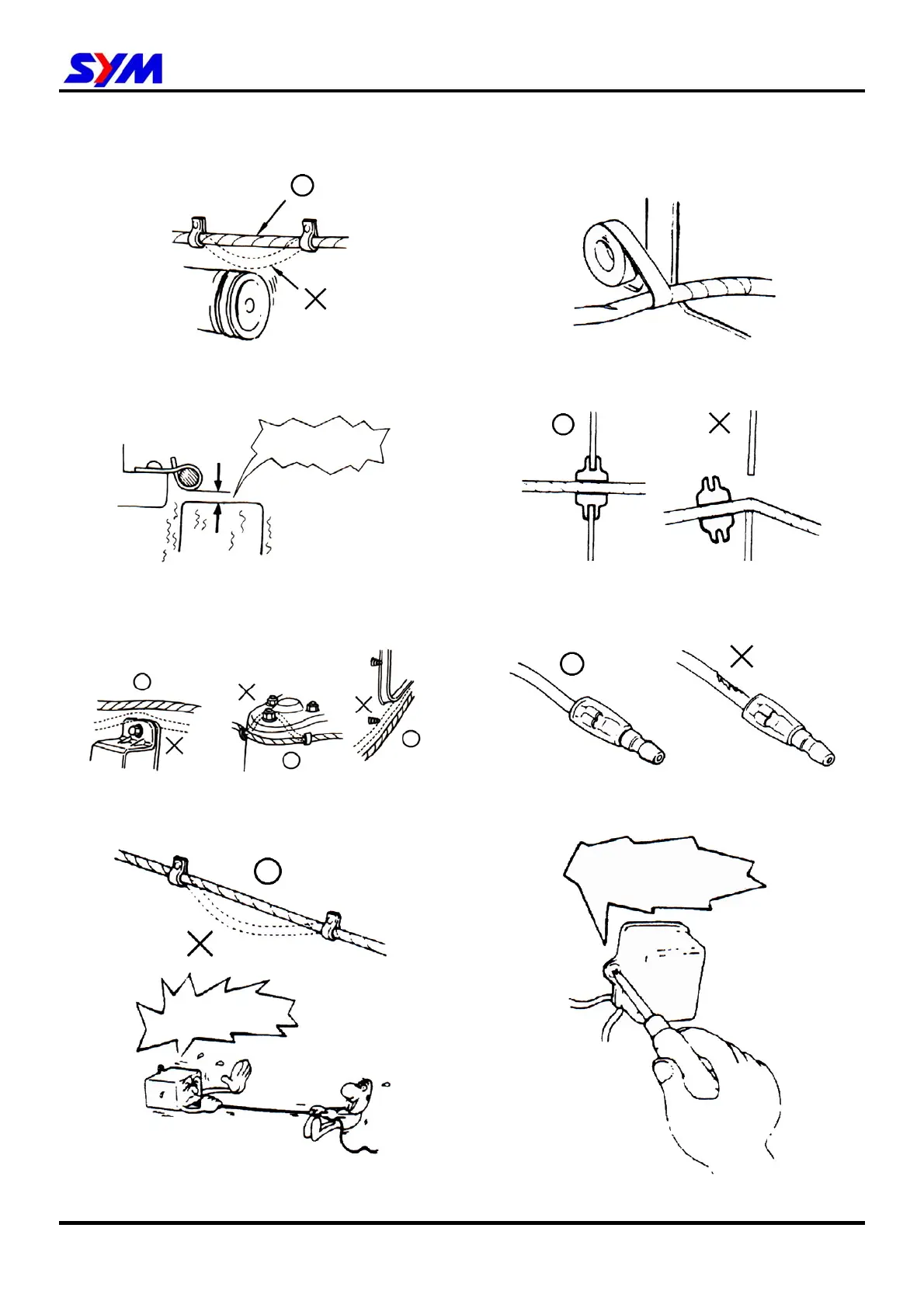 SYM