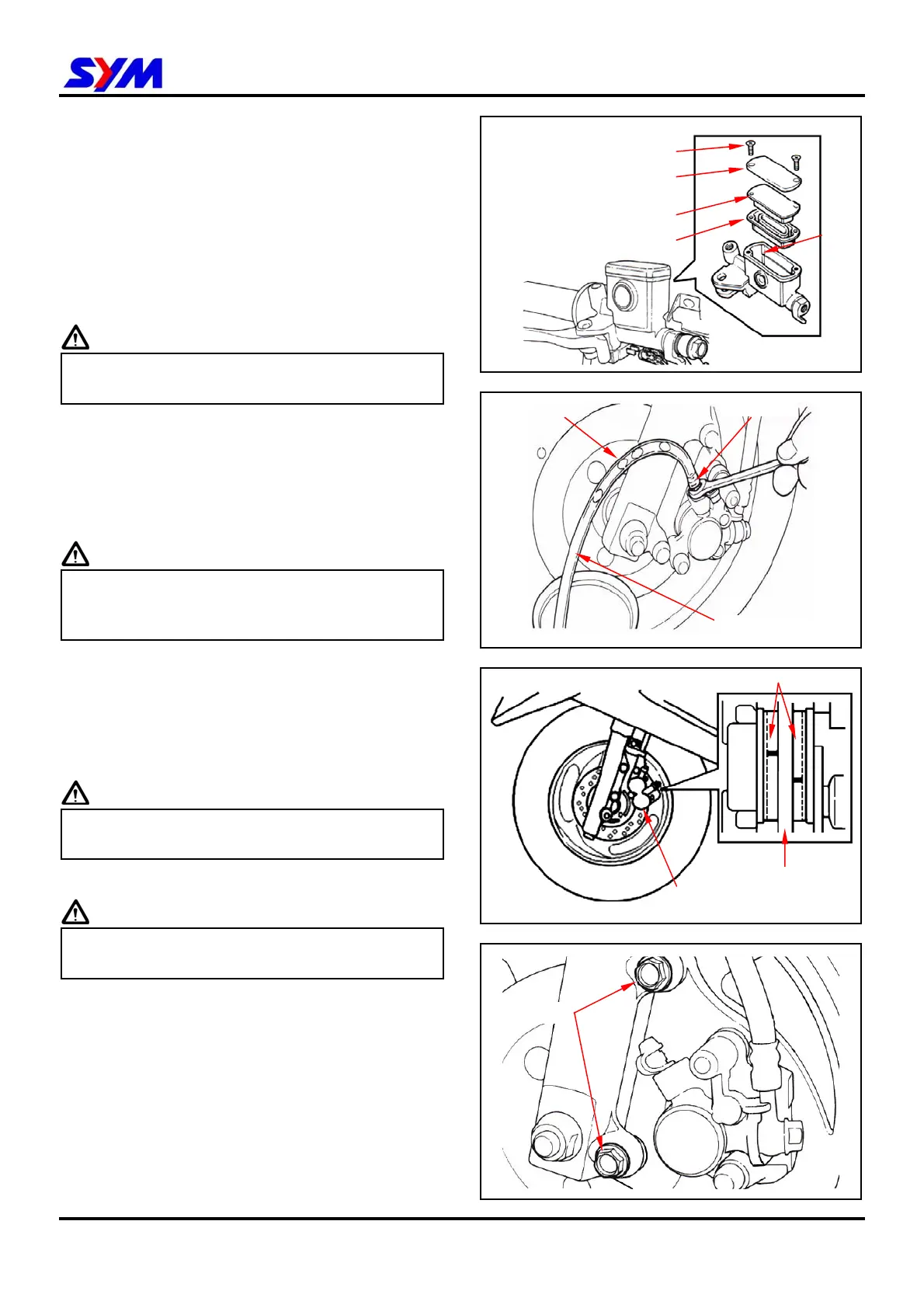 SYM