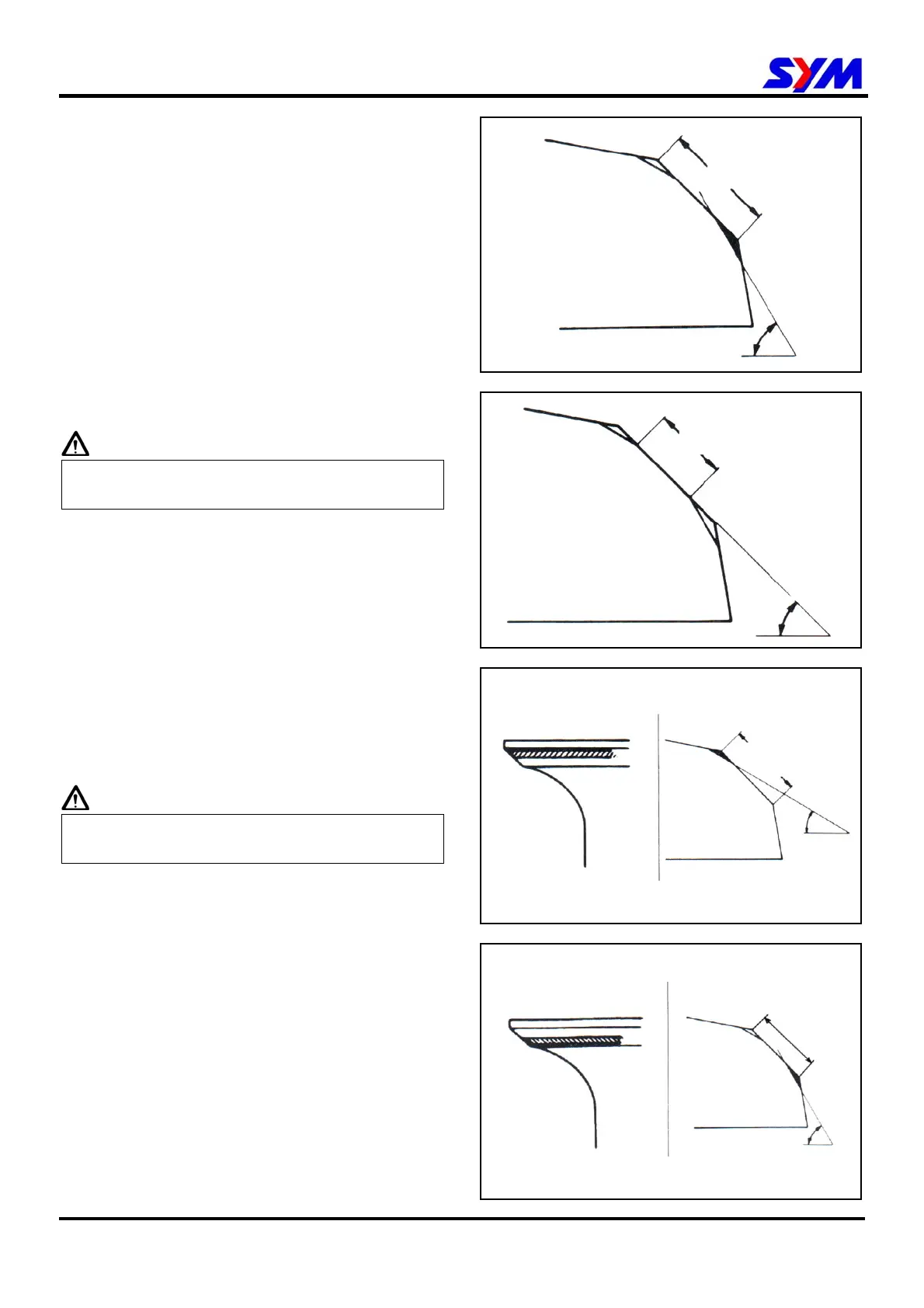 SYM