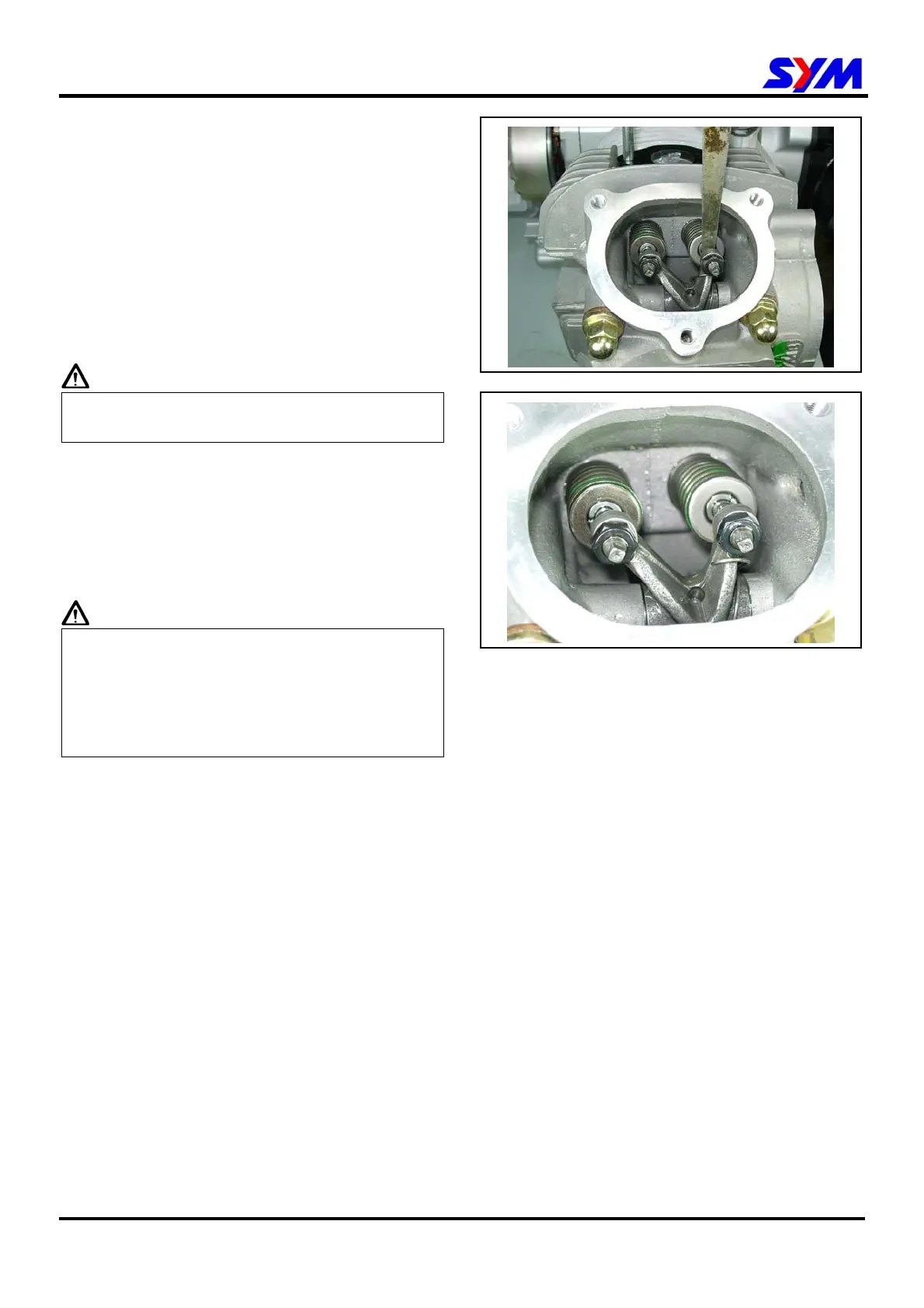 SYM