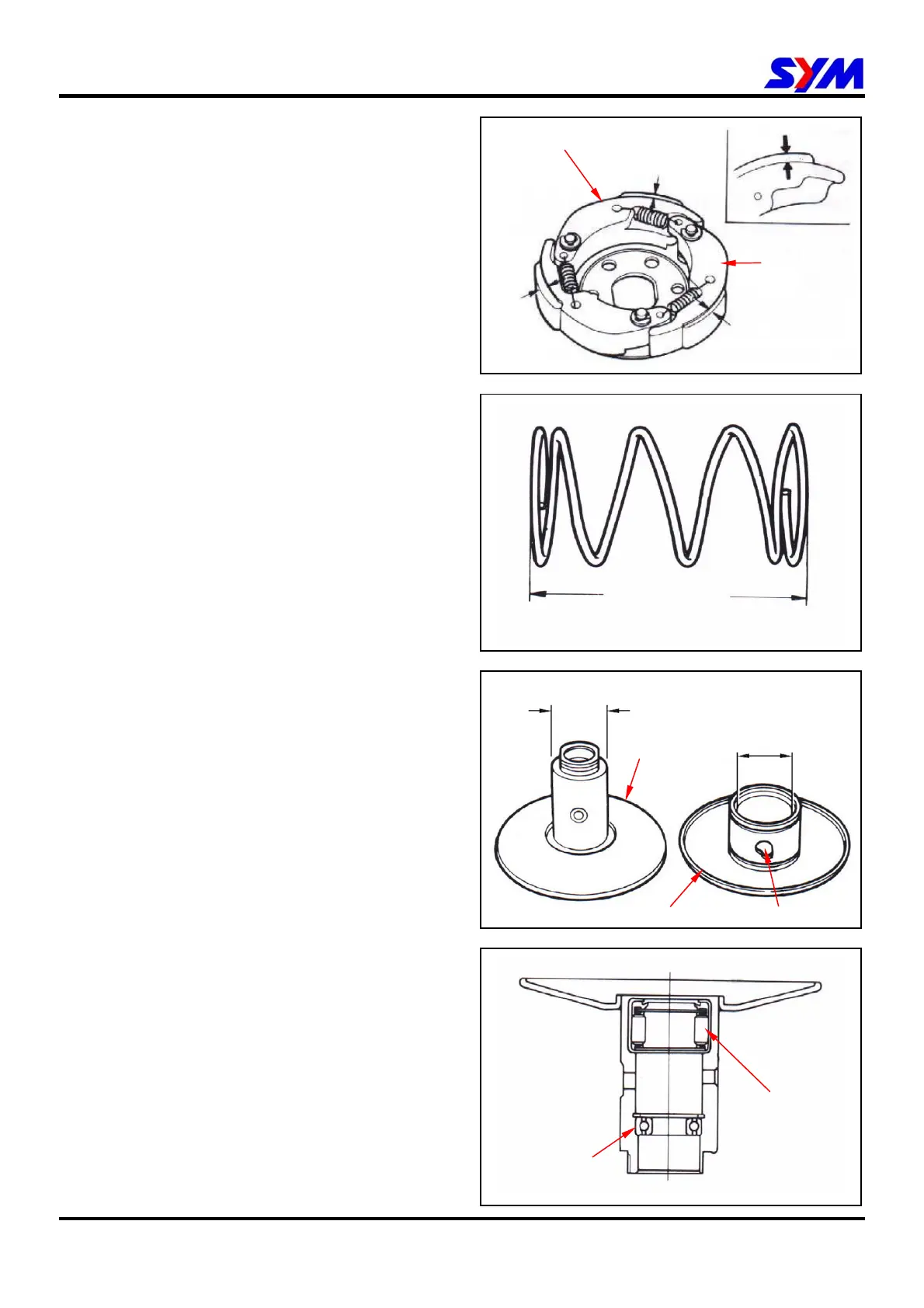 SYM