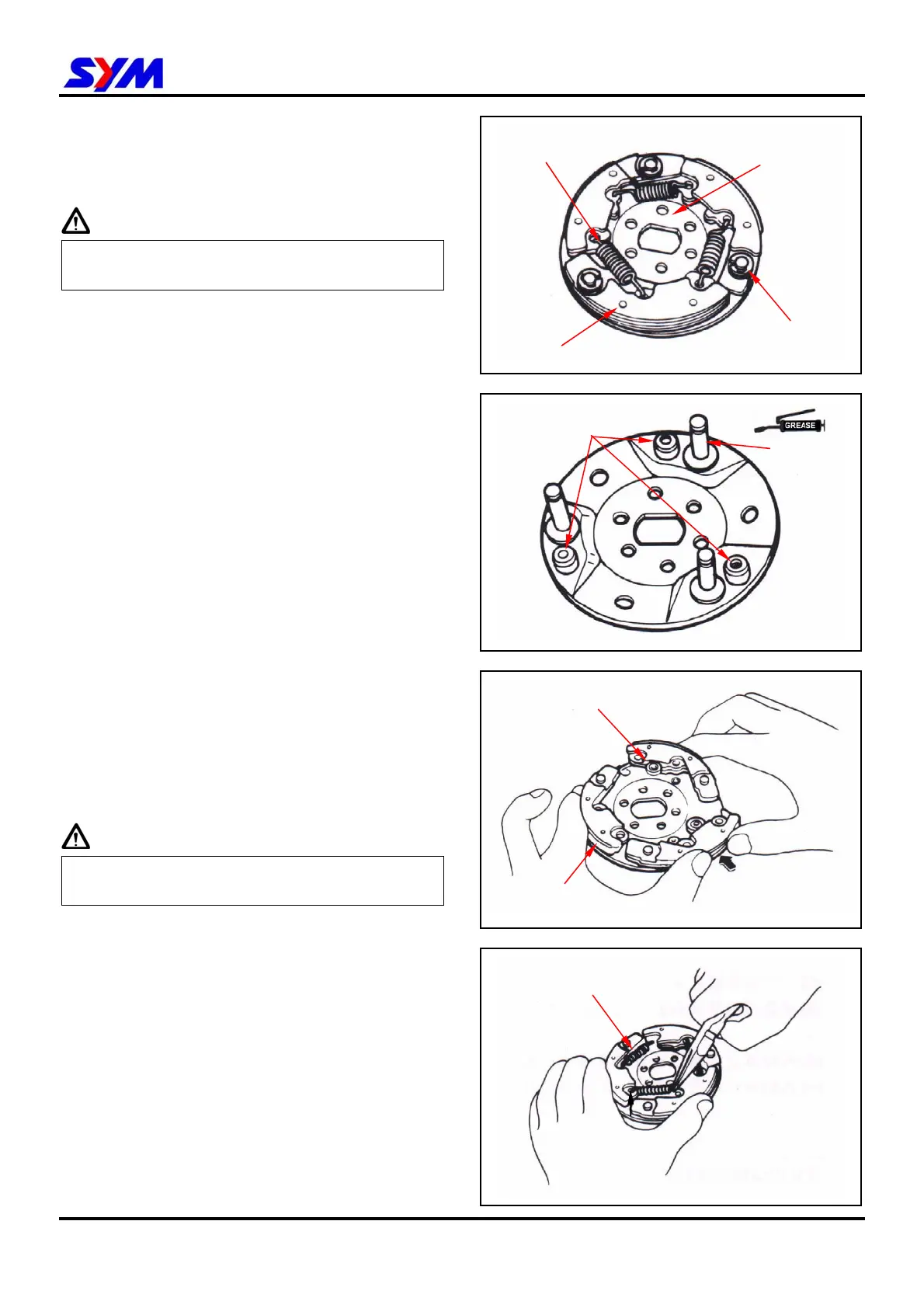 SYM

GREASE