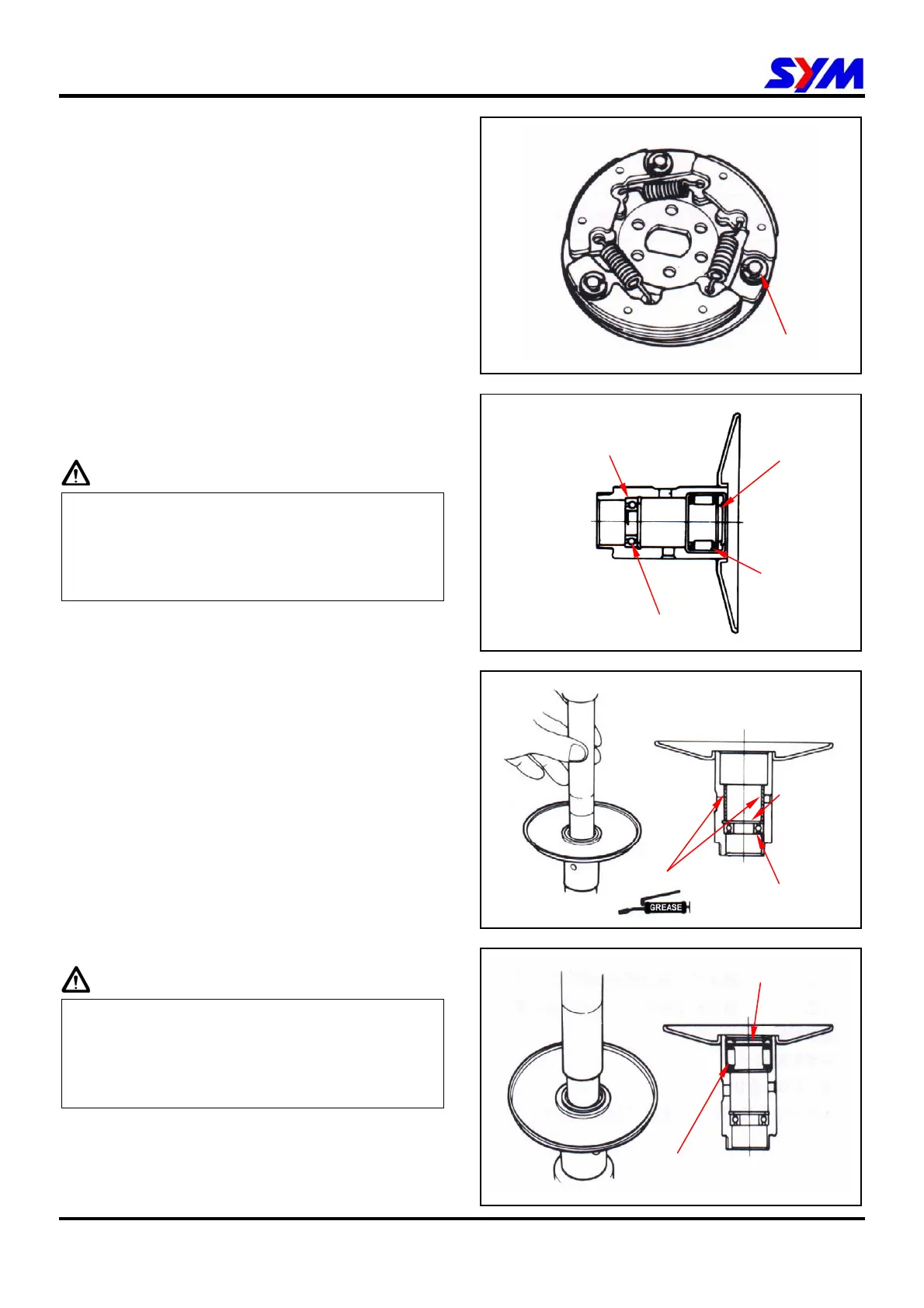 SYM

GREASE