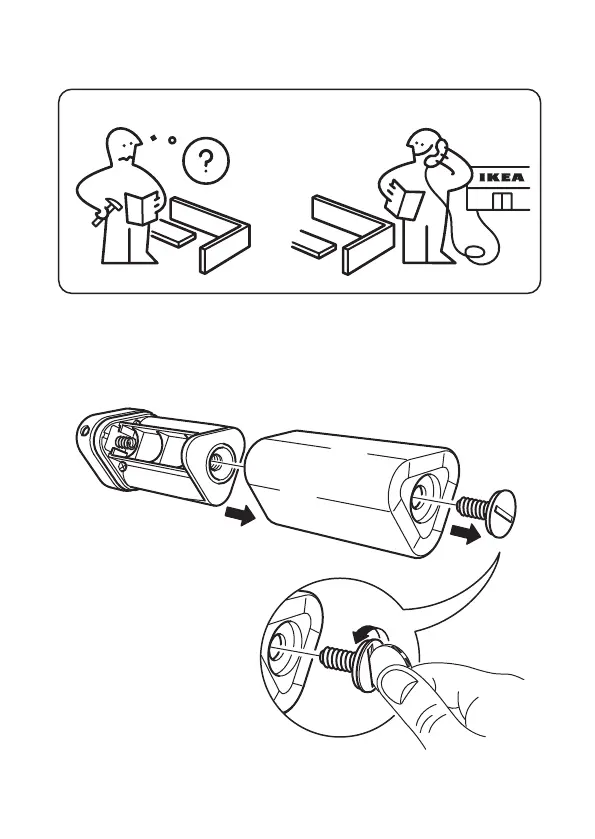 ?

IKEA