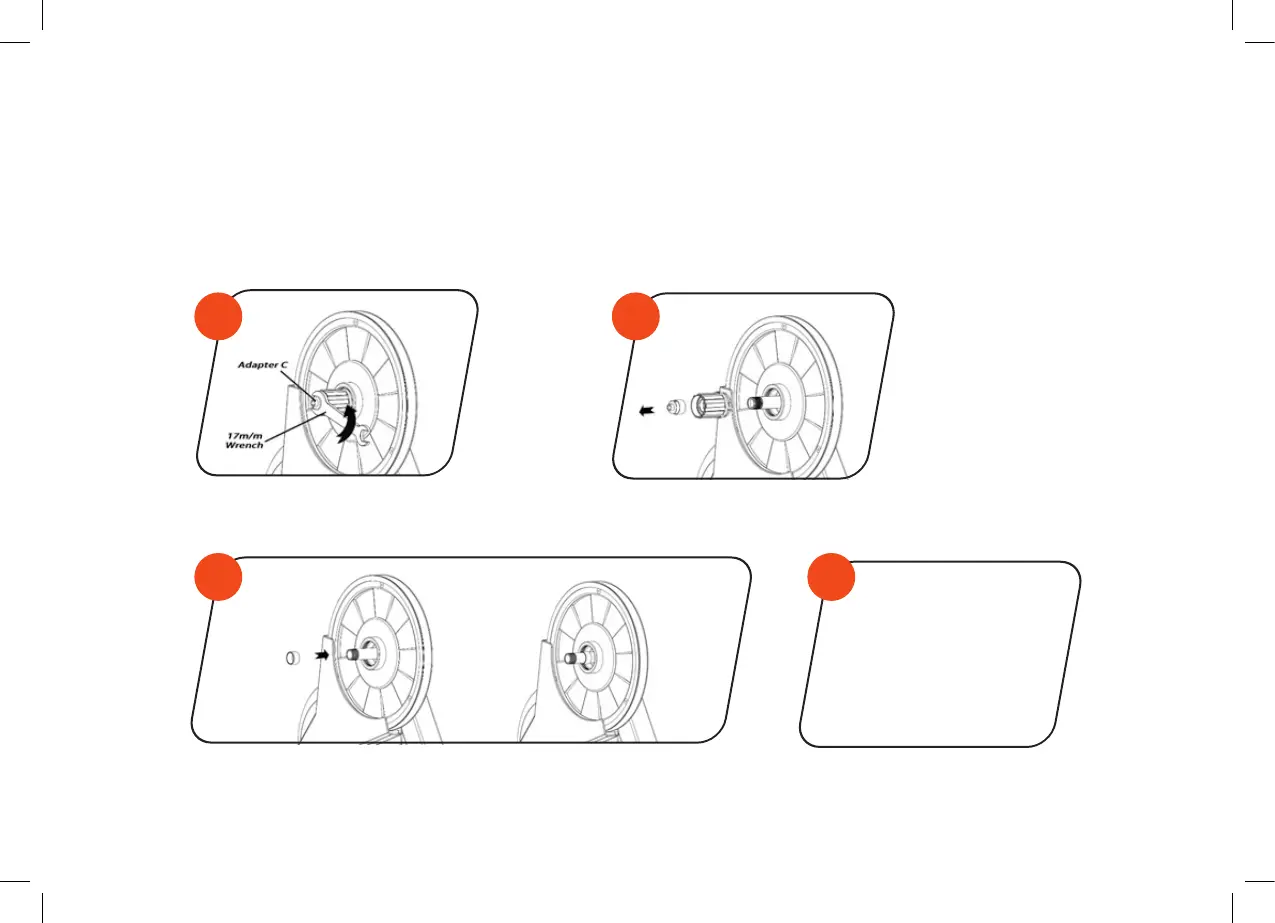 Adapter C

17m/m Wrench