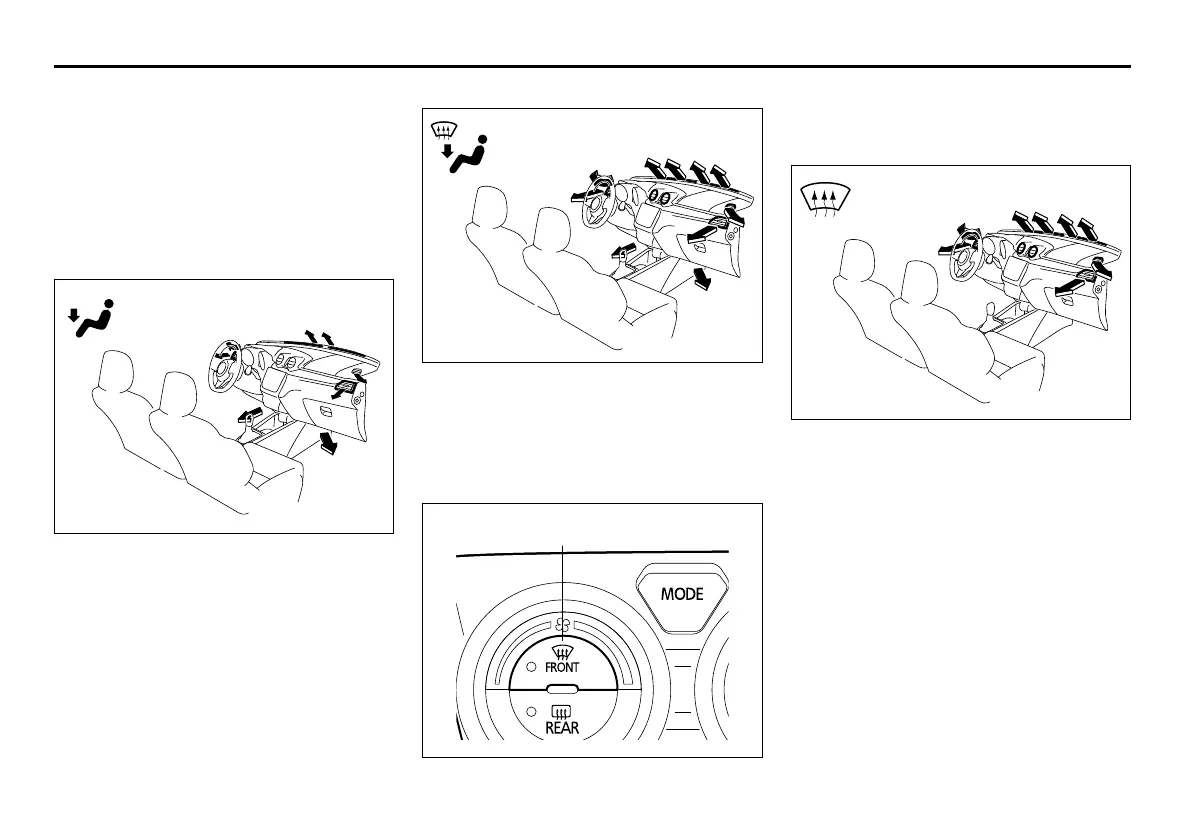 MODE

FRONT

REAR