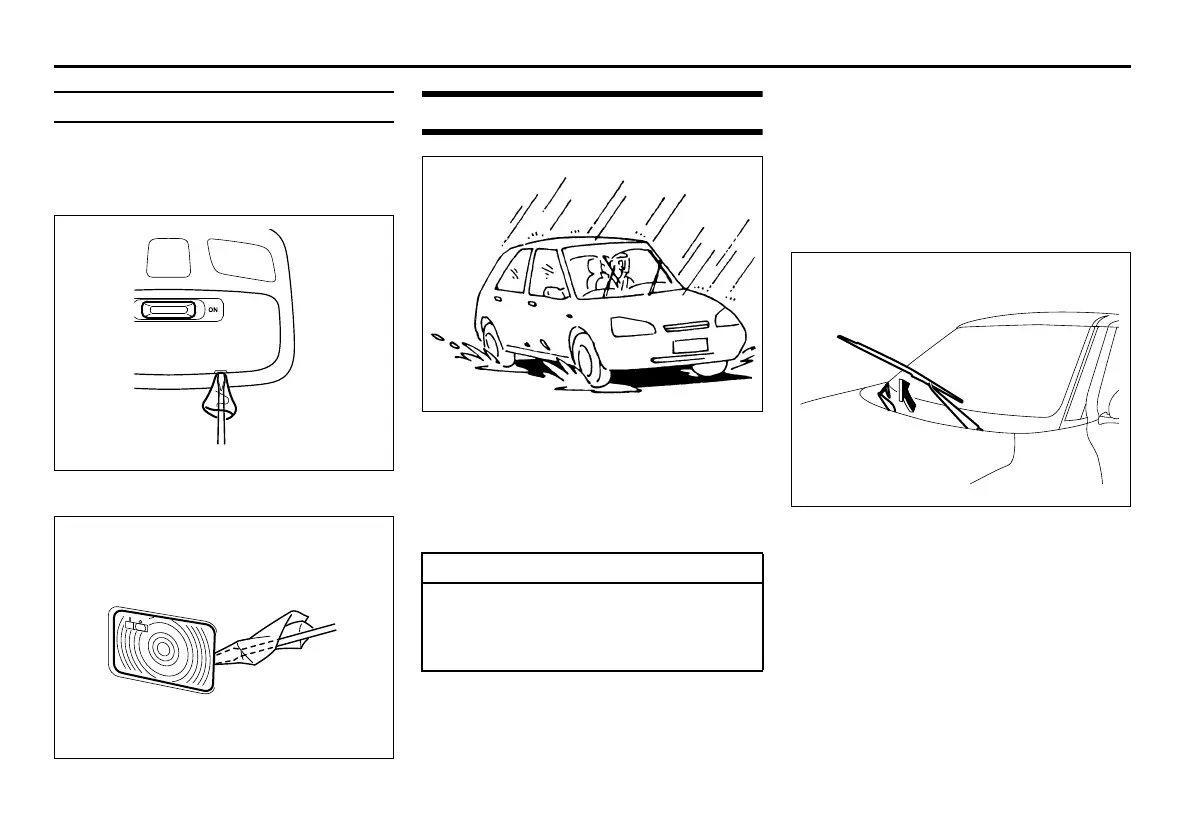 ON