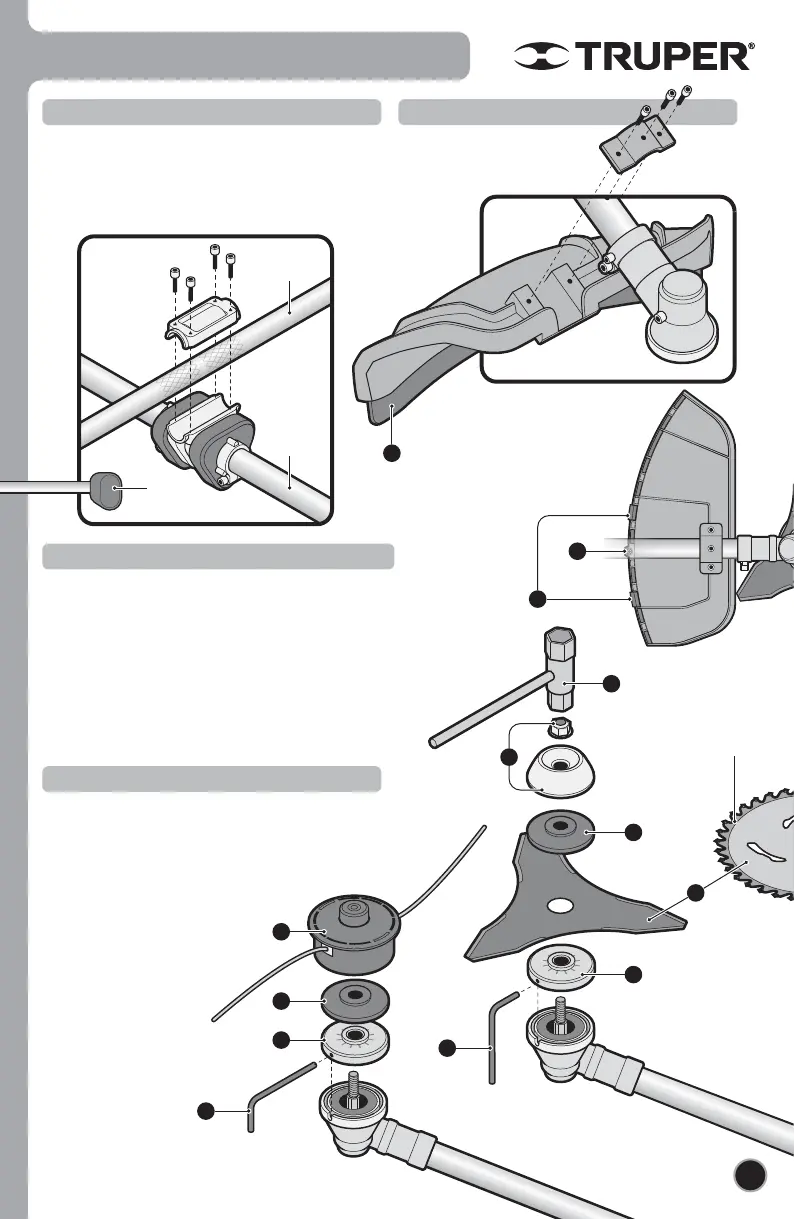 TRUPER®