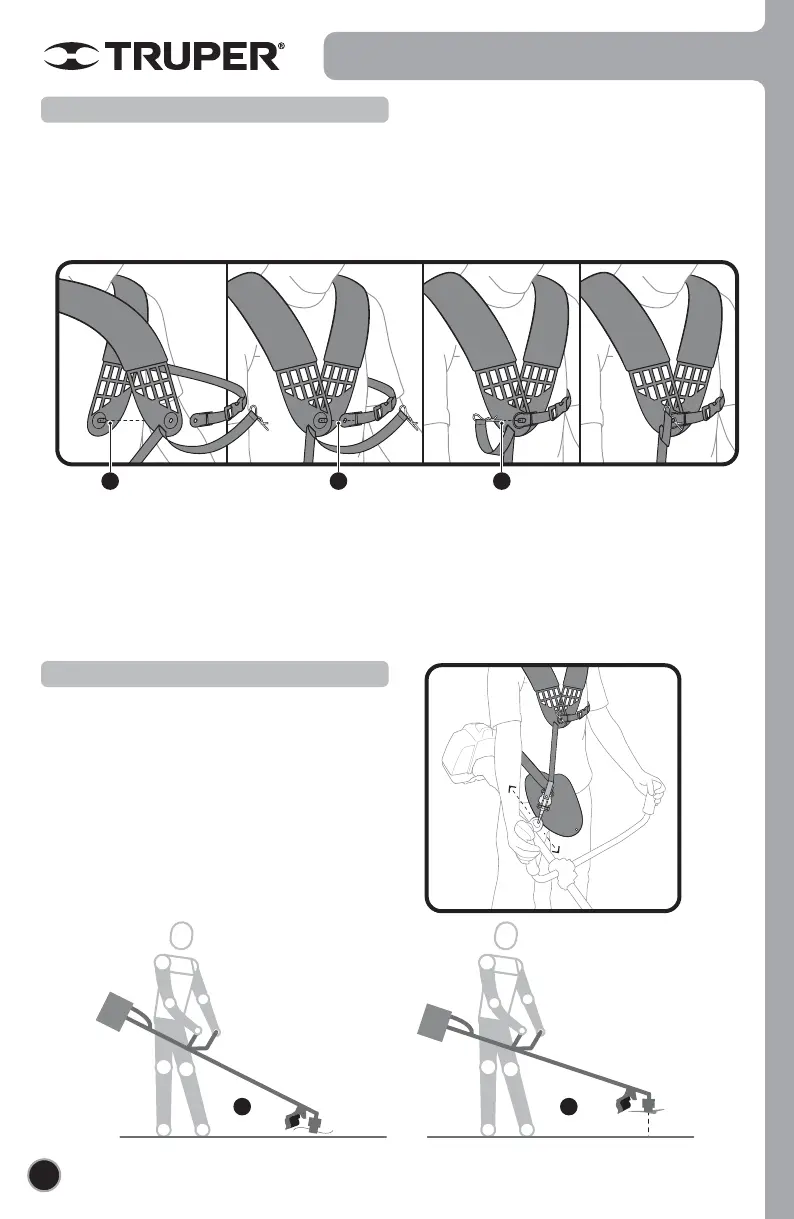 TRUPER®