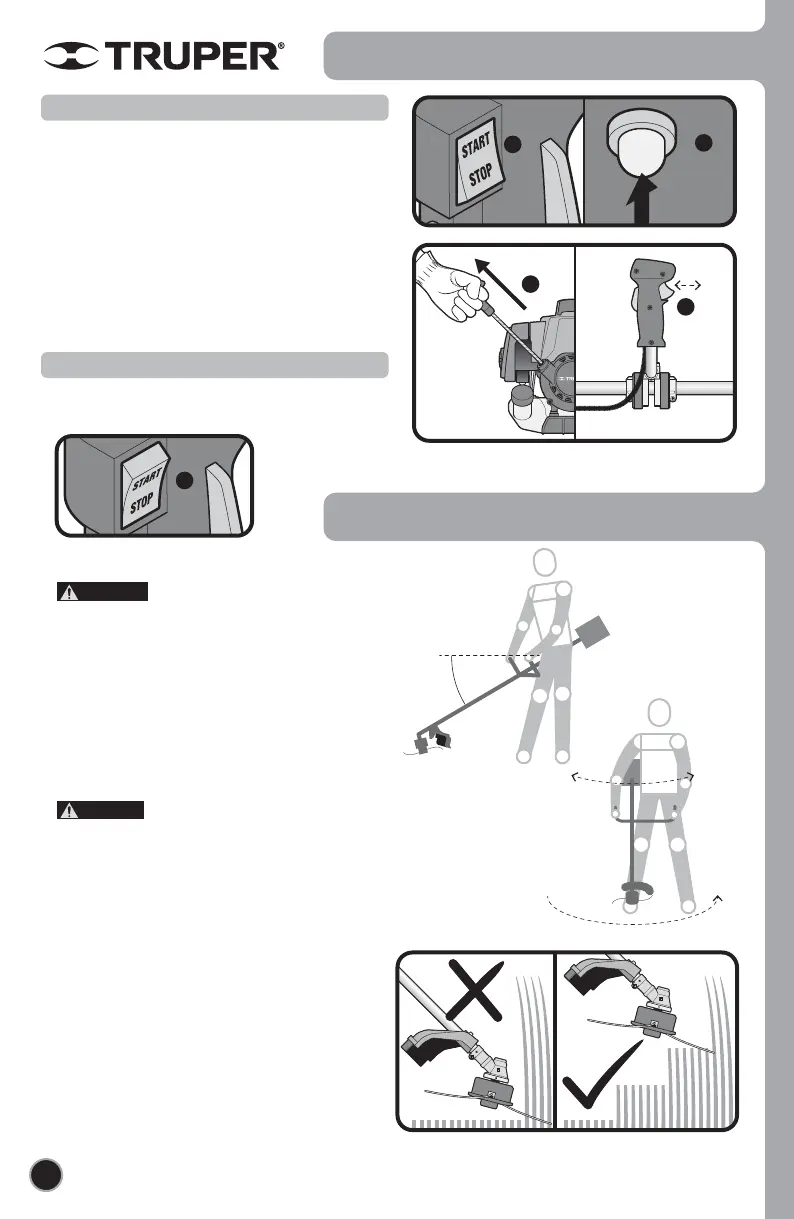 TRUPER®

START
STOP

START
STOP