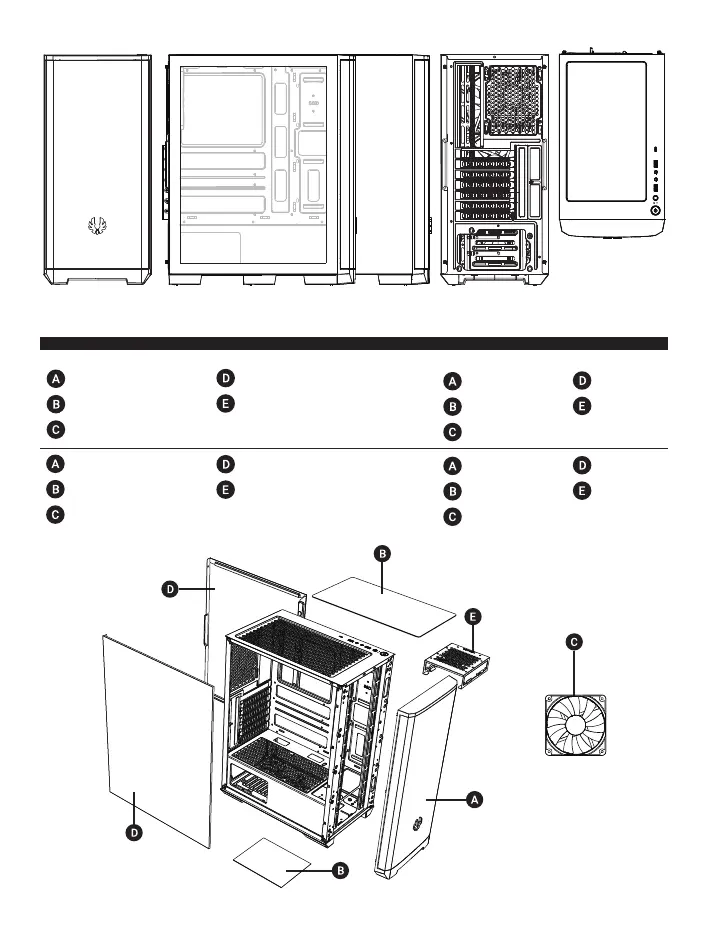 A
B
C
D
E
A
B
C
D
E
A
B
C
D
E
A
B
C
D
E

B
D
E
C
A
D
B