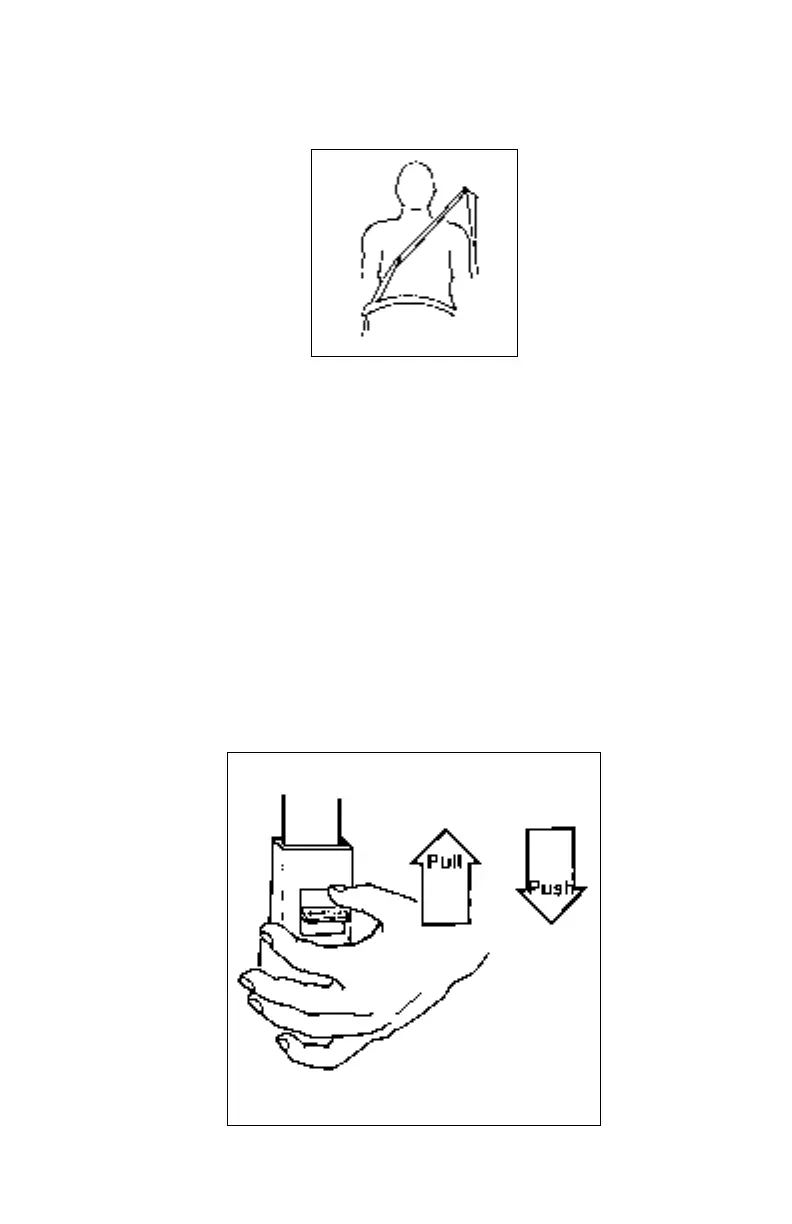 Pull

Push