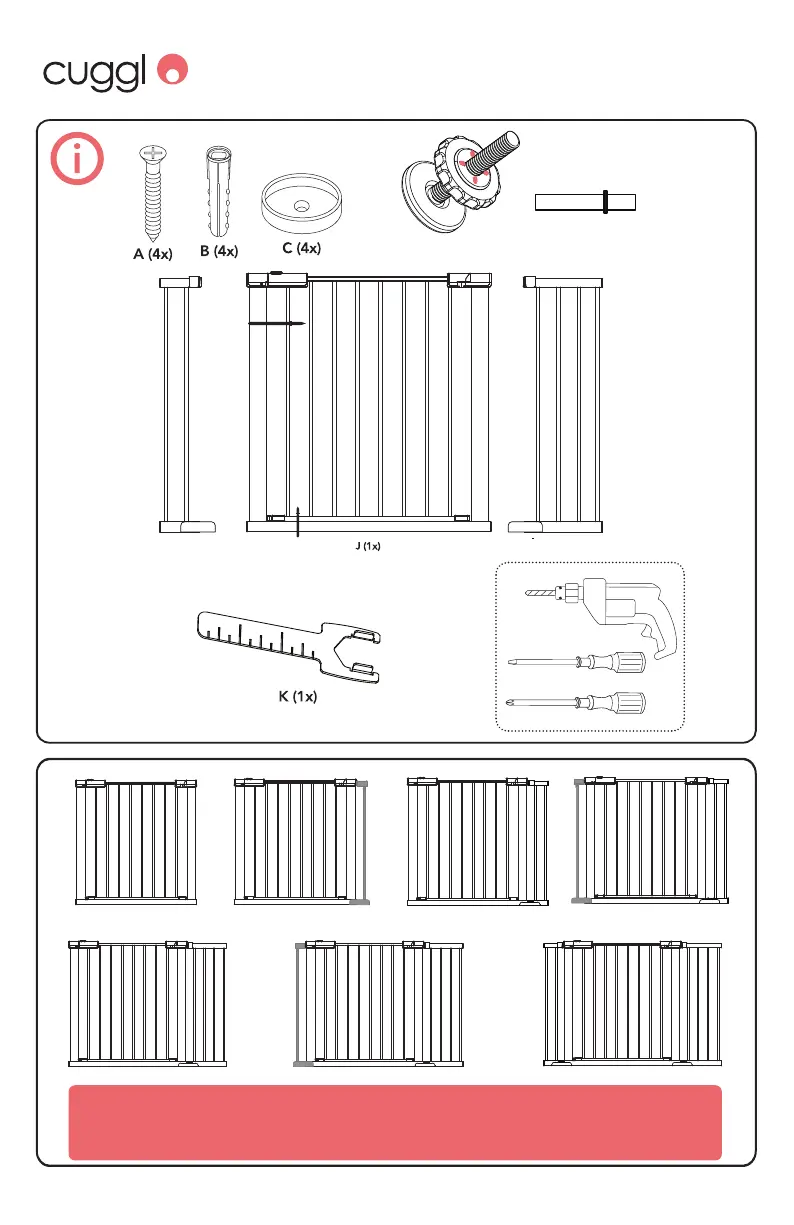 cuggl

A (4x)
B (4x)
C (4x)

J (1x)

K (1x)